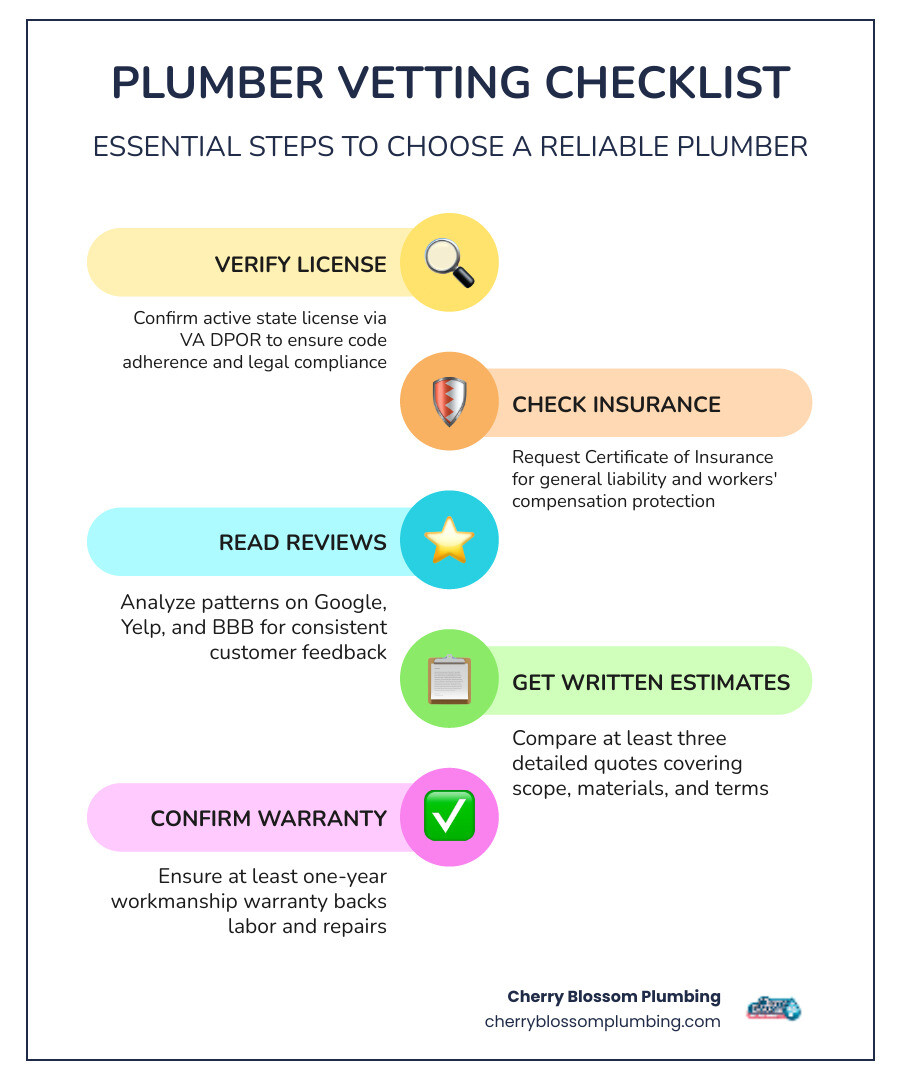 PLUMBER VETTING CHECKLIST

ESSENTIAL STEPS TO CHOOSE A RELIABLE PLUMBER

VERIFY LICENSE

Confirm active state license via VA DPOR to ensure code adherence and legal compliance

CHECK INSURANCE

Request Certificate of Insurance for general liability and workers' compensation protection

READ REVIEWS

Analyze patterns on Google, Yelp, and BBB for consistent customer feedback

GET WRITTEN ESTIMATES

Compare at least three detailed quotes covering scope, materials, and terms

CONFIRM WARRANTY

Ensure at least one-year workmanship warranty backs labor and repairs

Cherry Blossom Plumbing
cherryblossomplumbing.com