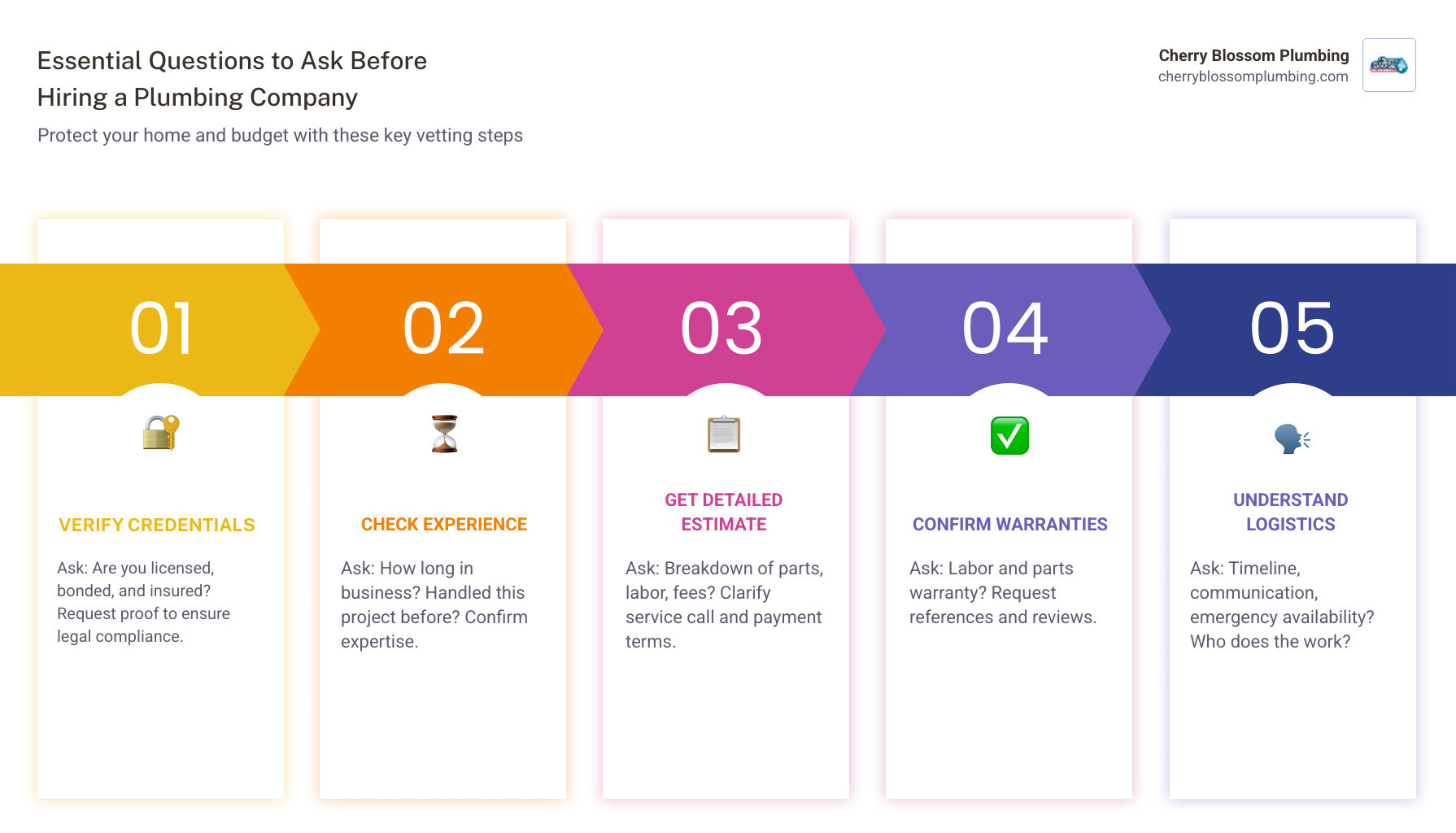 Essential Questions to Ask Before Hiring a Plumbing Company

Protect your home and budget with these key vetting steps

Cherry Blossom Plumbing
cherryblossomplumbing.com

01

VERIFY CREDENTIALS

Ask: Are you licensed, bonded, and insured? Request proof to ensure legal compliance.

02

CHECK EXPERIENCE

Ask: How long in business? Handled this project before? Confirm expertise.

03

GET DETAILED ESTIMATE

Ask: Breakdown of parts, labor, fees? Clarify service call and payment terms.

04

CONFIRM WARRANTIES

Ask: Labor and parts warranty? Request references and reviews.

05

UNDERSTAND LOGISTICS

Ask: Timeline, communication, emergency availability? Who does the work?