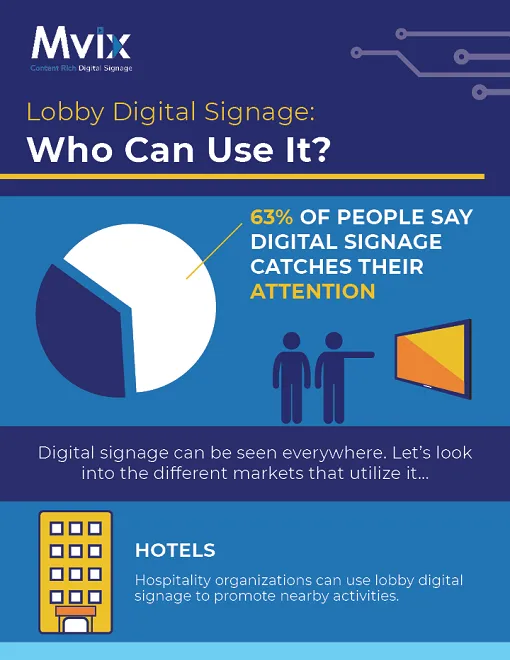 Mvix
Content Rich Digital Signage

Lobby Digital Signage:
Who Can Use It?

63% OF PEOPLE SAY DIGITAL SIGNAGE CATCHES THEIR ATTENTION

Digital signage can be seen everywhere. Let's look into the different markets that utilize it...

HOTELS

Hospitality organizations can use lobby digital signage to promote nearby activities.