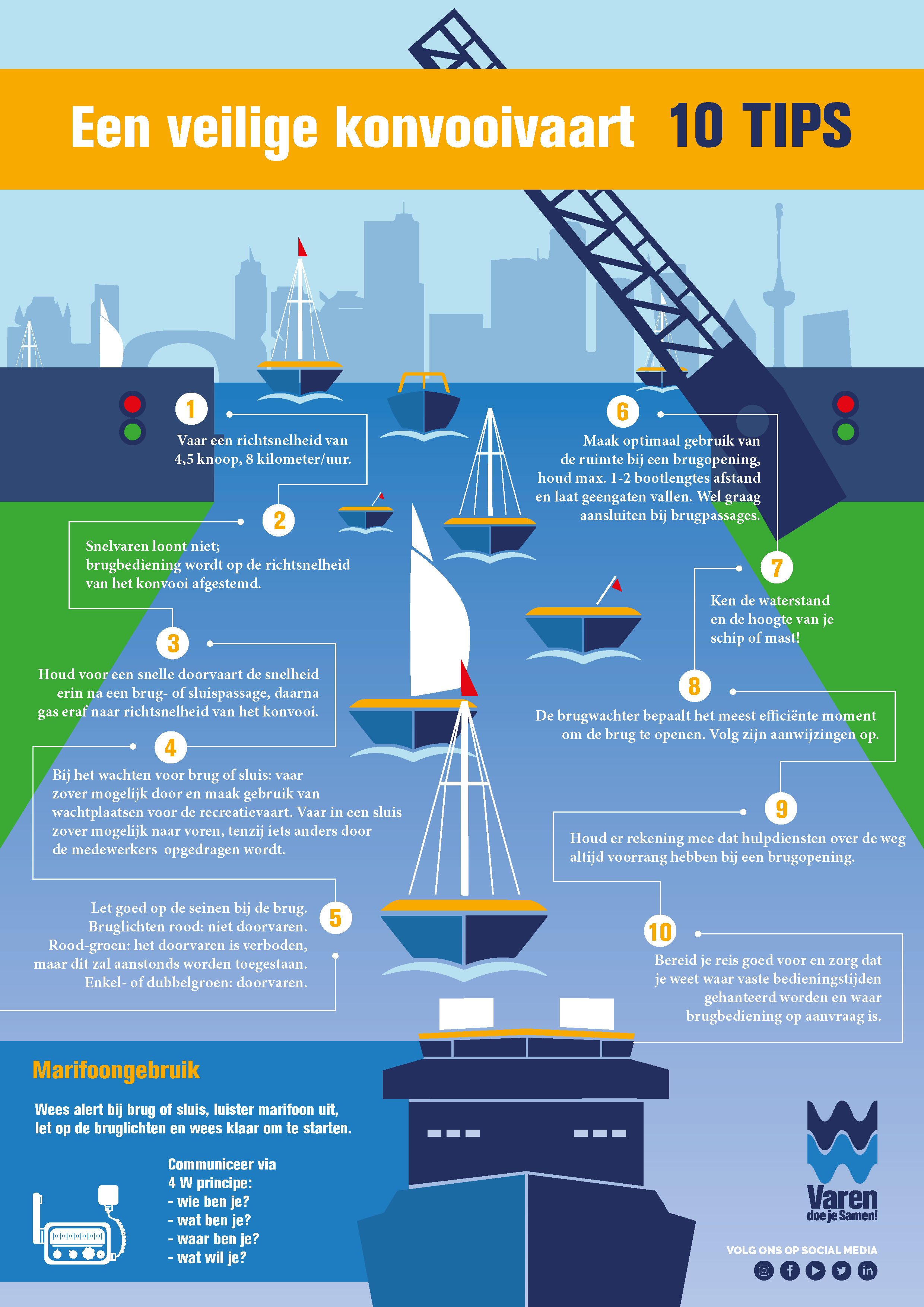 Een veilige konvooivaart 10 TIPS

1
Vaar een richtsnelheid van 4,5 knoop, 8 kilometer/uur.

2
Snelvaren loont niet; brugbediening wordt op de richtsnelheid van het konvooi afgestemd.

3
Houd voor een snelle doorvaart de snelheid erin na een brug- of sluispassage, daarna gas eraf naar richtsnelheid van het konvooi.

4
Bij het wachten voor brug of sluis: vaar zover mogelijk door en maak gebruik van wachtplaatsen voor de recreatievaart. Vaar in een sluis zover mogelijk naar voren, tenzij iets anders door de medewerkers opgedragen wordt.

5
Let goed op de seinen bij de brug. Bruglichten rood: niet doorvaren. Rood-groen: het doorvaren is verboden, maar dit zal aanstonds worden toegestaan. Enkel- of dubbelgroen: doorvaren.

6
Maak optimaal gebruik van de ruimte bij een brugopening, houd max. 1-2 bootlengtes afstand en laat geengaten vallen. Wel graag aansluiten bij brugpassages.

7
Ken de waterstand en de hoogte van je schip of mast!

8
De brugwachter bepaalt het meest efficiënte moment om de brug te openen. Volg zijn aanwijzingen op.

9
Houd er rekening mee dat hulpdiensten over de weg altijd voorrang hebben bij een brugopening.

10
Bereid je reis goed voor en zorg dat je weet waar vaste bedieningstijden gehanteerd worden en waar brugbediening op aanvraag is.

Marifoongebruik

Wees alert bij brug of sluis, luister marifoon uit, let op de bruglichten en wees klaar om te starten.

Communiceer via 4 W principe:
- wie ben je?
- wat ben je?
- waar ben je?
- wat wil je?

Varen doe je Samen!

VOLG ONS OP SOCIAL MEDIA