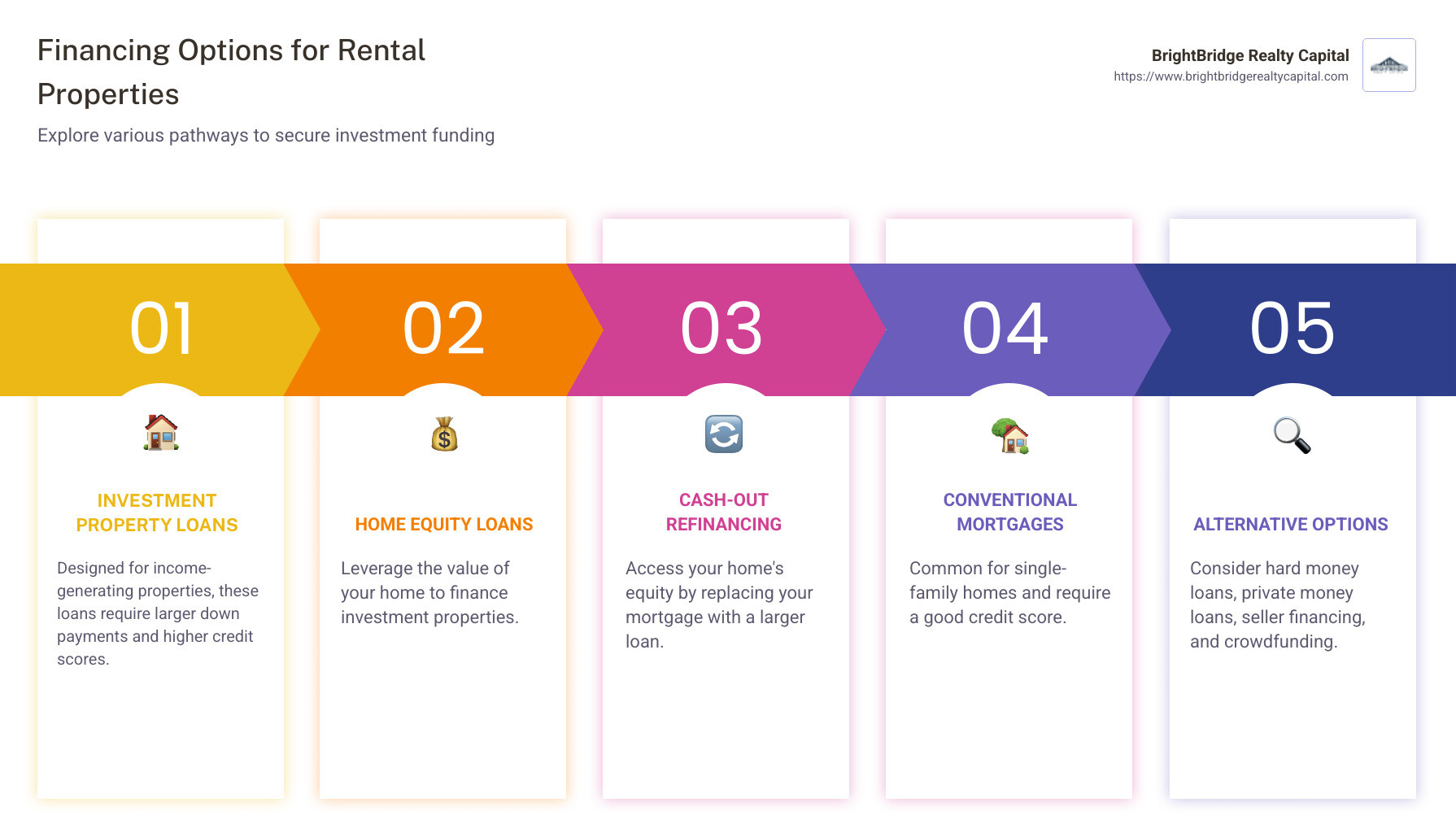 Financing Options for Rental Properties

Explore various pathways to secure investment funding

BrightBridge Realty Capital
https://www.brightbridgerealtycapital.com

01

INVESTMENT PROPERTY LOANS

Designed for income-generating properties, these loans require larger down payments and higher credit scores.

02

HOME EQUITY LOANS

Leverage the value of your home to finance investment properties.

03

CASH-OUT REFINANCING

Access your home's equity by replacing your mortgage with a larger loan.

04

CONVENTIONAL MORTGAGES

Common for single-family homes and require a good credit score.

05

ALTERNATIVE OPTIONS

Consider hard money loans, private money loans, seller financing, and crowdfunding.