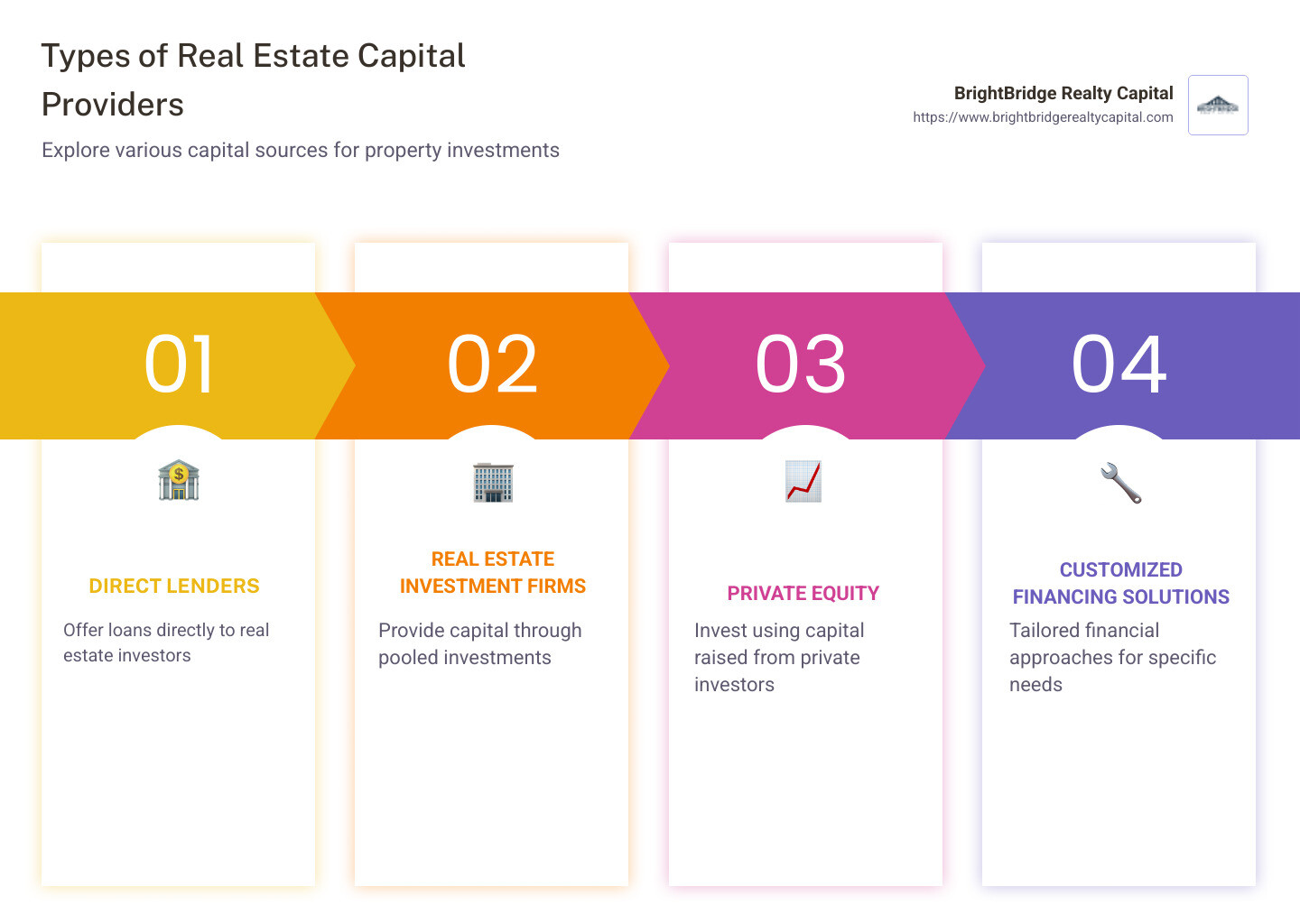 Types of Real Estate Capital Providers

Explore various capital sources for property investments

BrightBridge Realty Capital
https://www.brightbridgerealtycapital.com

01

DIRECT LENDERS

Offer loans directly to real estate investors

02

REAL ESTATE INVESTMENT FIRMS

Provide capital through pooled investments

03

PRIVATE EQUITY

Invest using capital raised from private investors

04

CUSTOMIZED FINANCING SOLUTIONS

Tailored financial approaches for specific needs