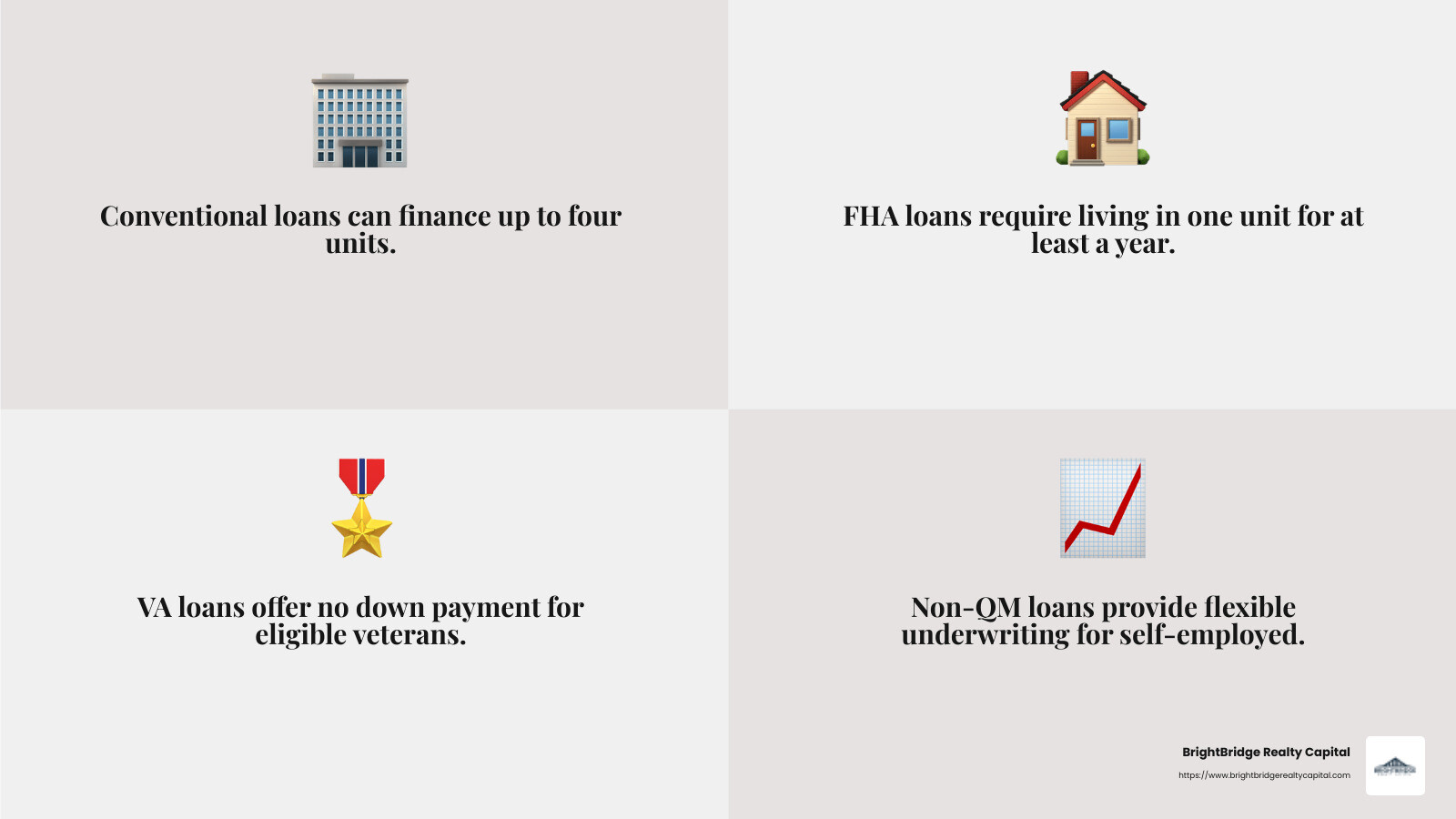 Conventional loans can finance up to four units.

FHA loans require living in one unit for at least a year.

VA loans offer no down payment for eligible veterans.

Non-QM loans provide flexible underwriting for self-employed.

BrightBridge Realty Capital
https://www.brightbridgerealtycapital.com