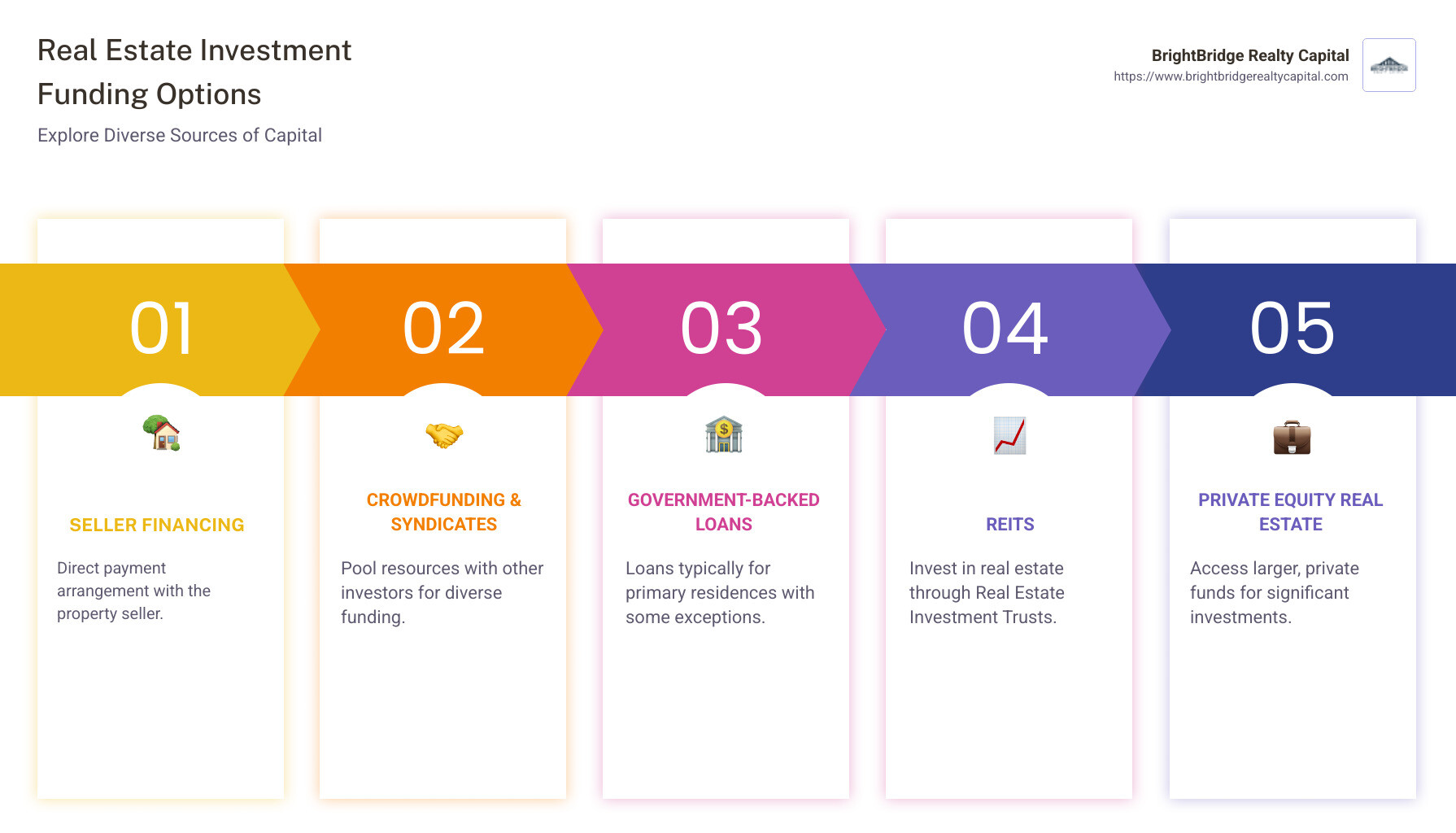 Real Estate Investment Funding Options

Explore Diverse Sources of Capital

BrightBridge Realty Capital
https://www.brightbridgerealtycapital.com

01

SELLER FINANCING

Direct payment arrangement with the property seller.

02

CROWDFUNDING & SYNDICATES

Pool resources with other investors for diverse funding.

03

GOVERNMENT-BACKED LOANS

Loans typically for primary residences with some exceptions.

04

REITS

Invest in real estate through Real Estate Investment Trusts.

05

PRIVATE EQUITY REAL ESTATE

Access larger, private funds for significant investments.