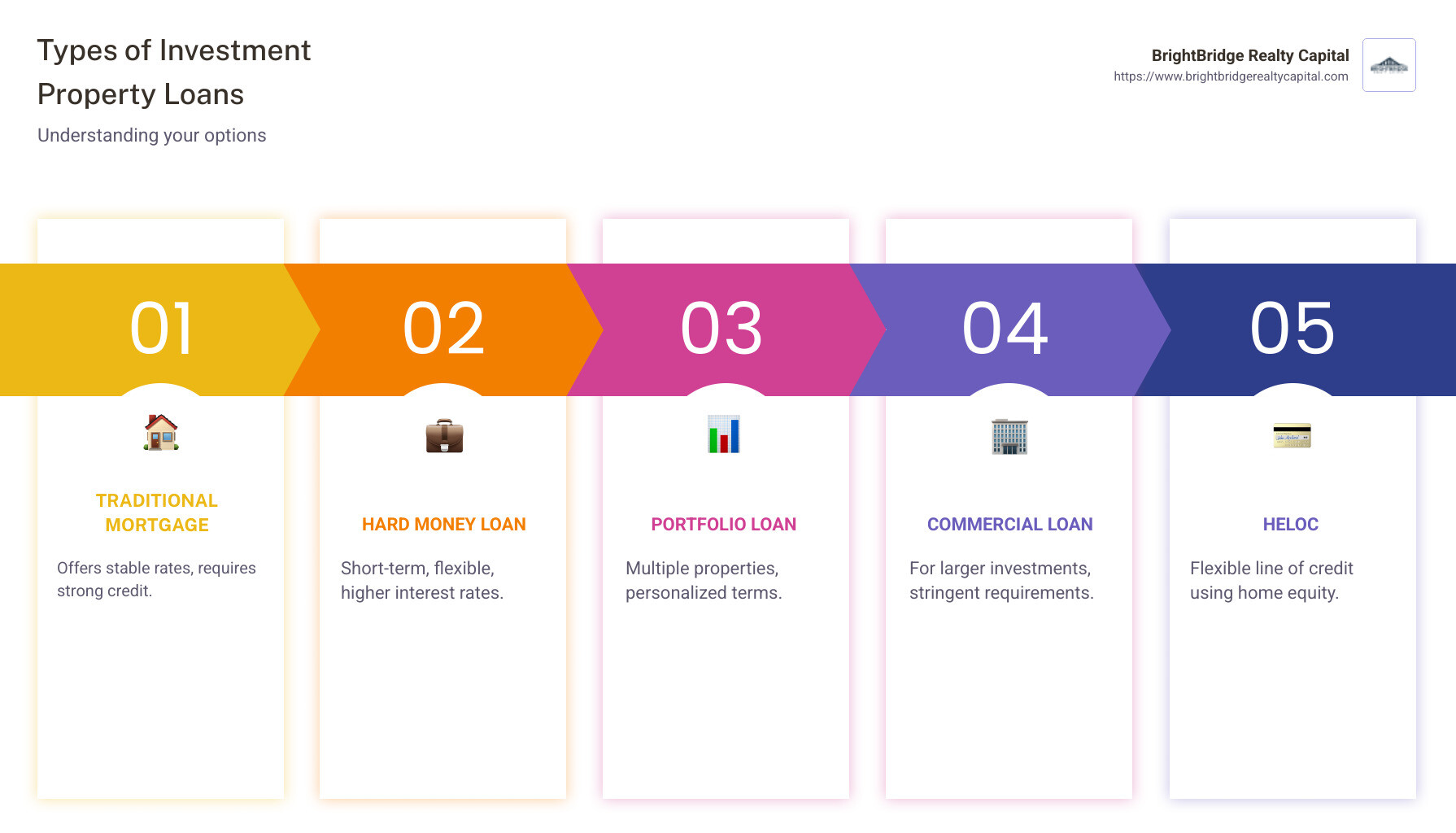 Types of Investment Property Loans

Understanding your options

BrightBridge Realty Capital
https://www.brightbridgerealtycapital.com

01

TRADITIONAL MORTGAGE

Offers stable rates, requires strong credit.

02

HARD MONEY LOAN

Short-term, flexible, higher interest rates.

03

PORTFOLIO LOAN

Multiple properties, personalized terms.

04

COMMERCIAL LOAN

For larger investments, stringent requirements.

05

HELOC

Flexible line of credit using home equity.