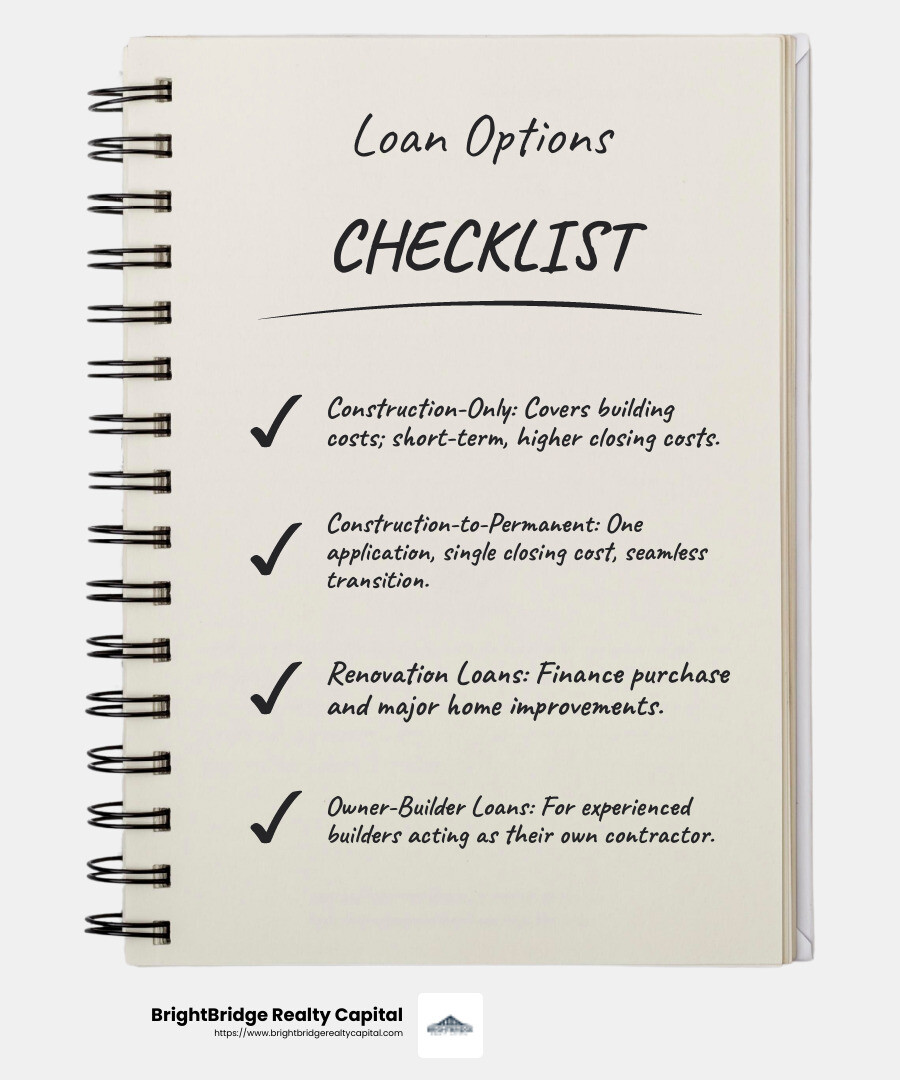 Loan Options

CHECKLIST

✓ Construction-Only: Covers building costs; short-term, higher closing costs.

✓ Construction-to-Permanent: One application, single closing cost, seamless transition.

✓ Renovation Loans: Finance purchase and major home improvements.

✓ Owner-Builder Loans: For experienced builders acting as their own contractor.

BrightBridge Realty Capital
https://www.brightbridgerealtycapital.com