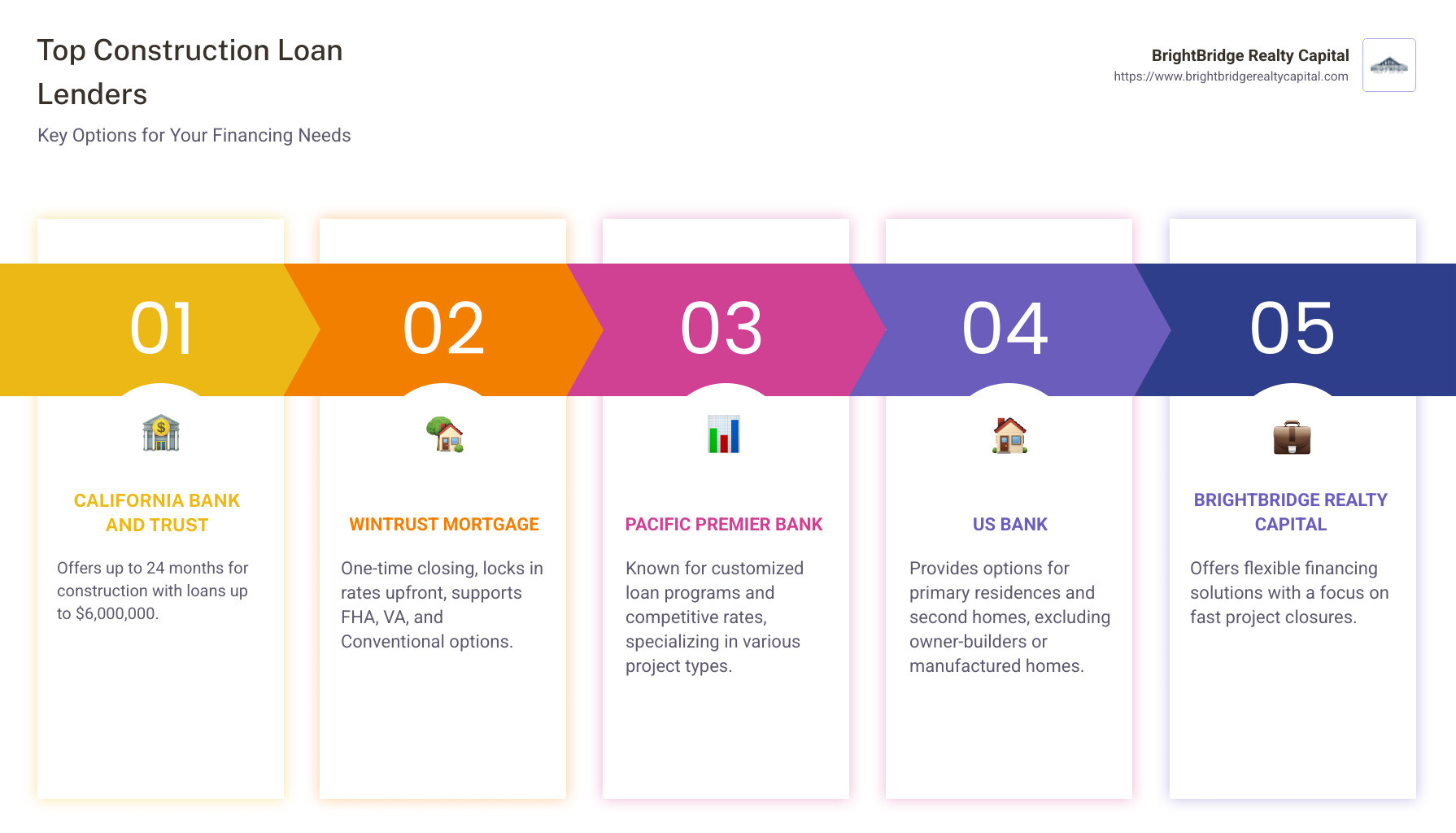 Top Construction Loan Lenders

Key Options for Your Financing Needs

BrightBridge Realty Capital
https://www.brightbridgerealtycapital.com

01

CALIFORNIA BANK AND TRUST

Offers up to 24 months for construction with loans up to $6,000,000.

02

WINTRUST MORTGAGE

One-time closing, locks in rates upfront, supports FHA, VA, and Conventional options.

03

PACIFIC PREMIER BANK

Known for customized loan programs and competitive rates, specializing in various project types.

04

US BANK

Provides options for primary residences and second homes, excluding owner-builders or manufactured homes.

05

BRIGHTBRIDGE REALTY CAPITAL

Offers flexible financing solutions with a focus on fast project closures.