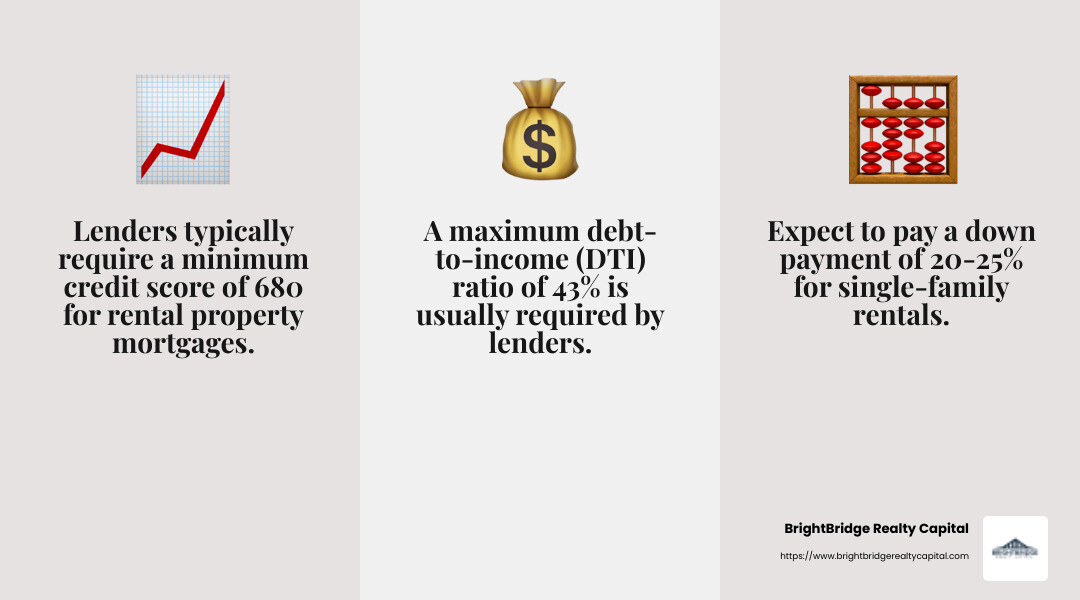 Lenders typically require a minimum credit score of 680 for rental property mortgages.

A maximum debt-to-income (DTI) ratio of 43% is usually required by lenders.

Expect to pay a down payment of 20-25% for single-family rentals.

BrightBridge Realty Capital

https://www.brightbridgerealtycapital.com