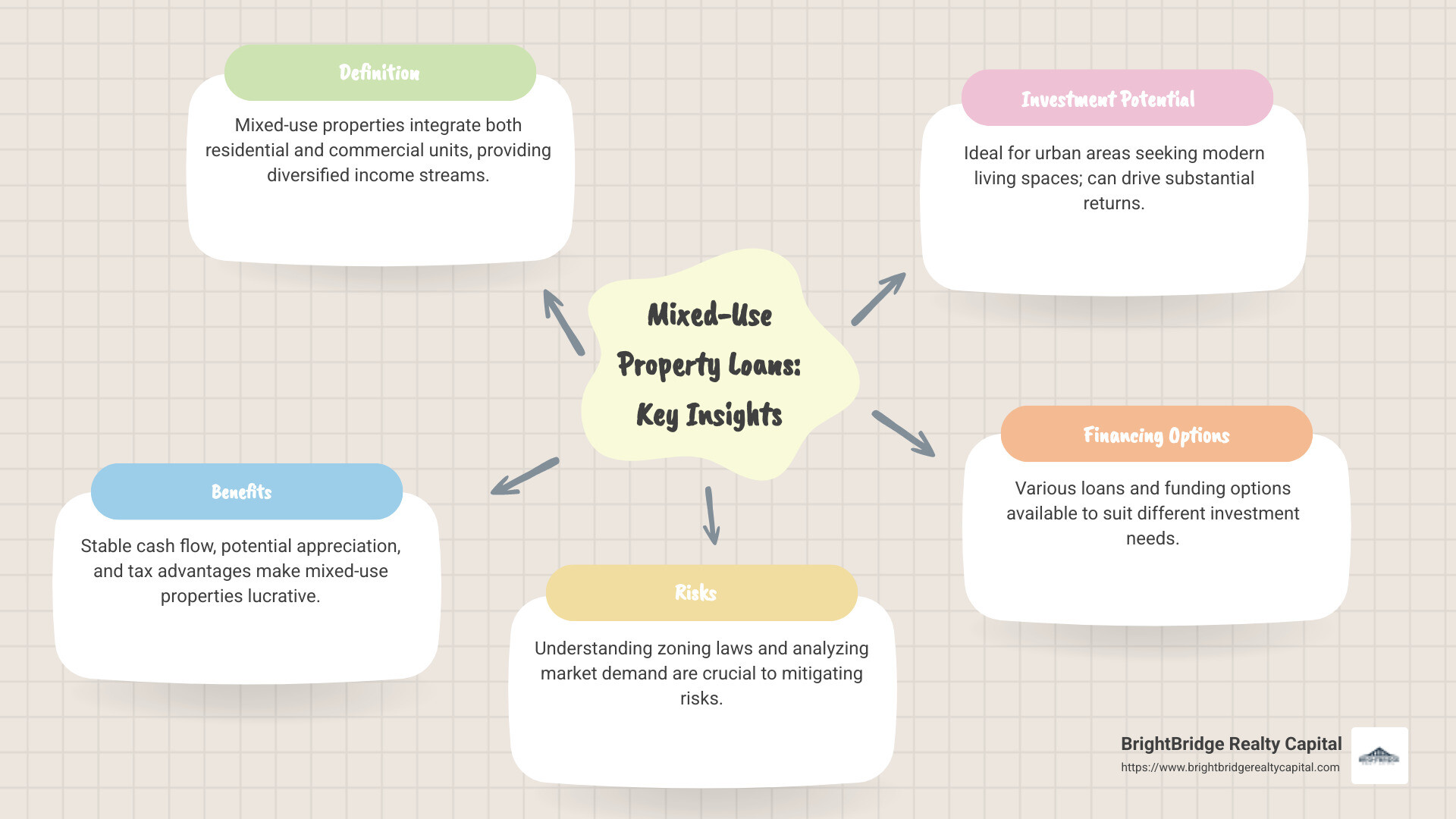 Mixed-Use Property Loans: Key Insights

Definition

Mixed-use properties integrate both residential and commercial units, providing diversified income streams.

Investment Potential

Ideal for urban areas seeking modern living spaces; can drive substantial returns.

Financing Options

Various loans and funding options available to suit different investment needs.

Risks

Understanding zoning laws and analyzing market demand are crucial to mitigating risks.

Benefits

Stable cash flow, potential appreciation, and tax advantages make mixed-use properties lucrative.

BrightBridge Realty Capital
https://www.brightbridgerealtycapital.com