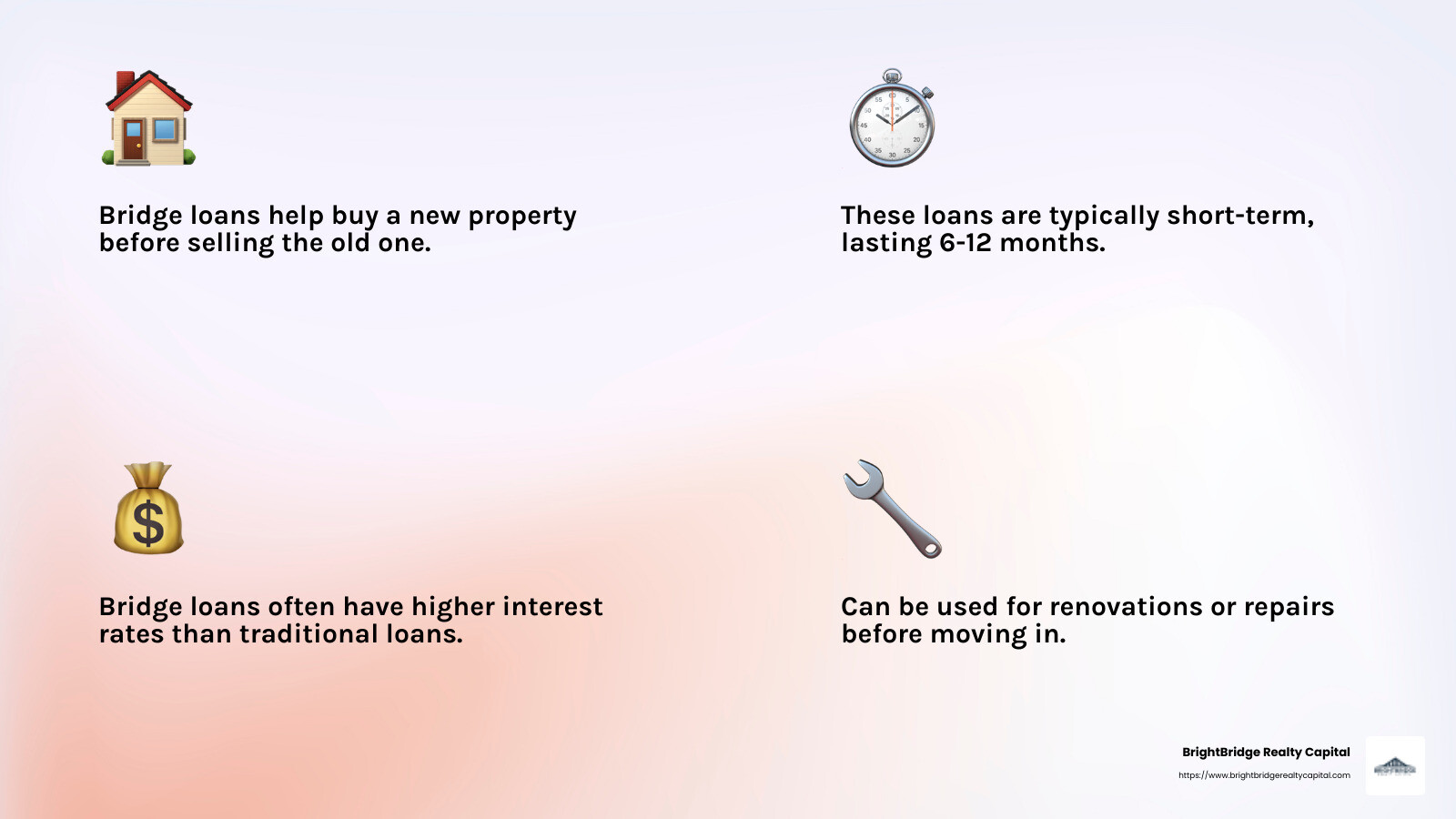 Bridge loans help buy a new property before selling the old one.

These loans are typically short-term, lasting 6-12 months.

Bridge loans often have higher interest rates than traditional loans.

Can be used for renovations or repairs before moving in.

BrightBridge Realty Capital
https://www.brightbridgerealtycapital.com