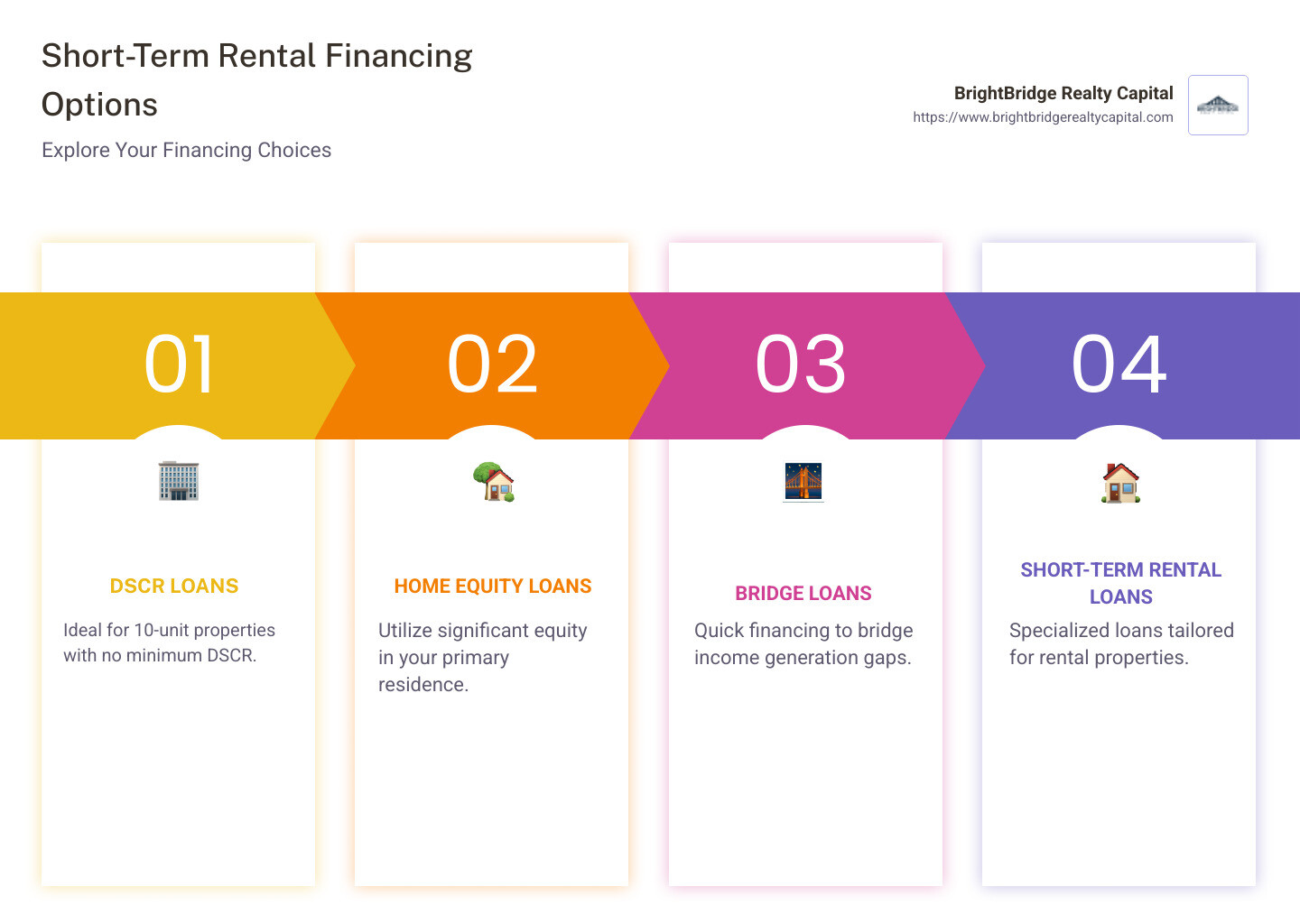 Short-Term Rental Financing Options

Explore Your Financing Choices

BrightBridge Realty Capital
https://www.brightbridgerealtycapital.com

01

DSCR LOANS

Ideal for 10-unit properties with no minimum DSCR.

02

HOME EQUITY LOANS

Utilize significant equity in your primary residence.

03

BRIDGE LOANS

Quick financing to bridge income generation gaps.

04

SHORT-TERM RENTAL LOANS

Specialized loans tailored for rental properties.