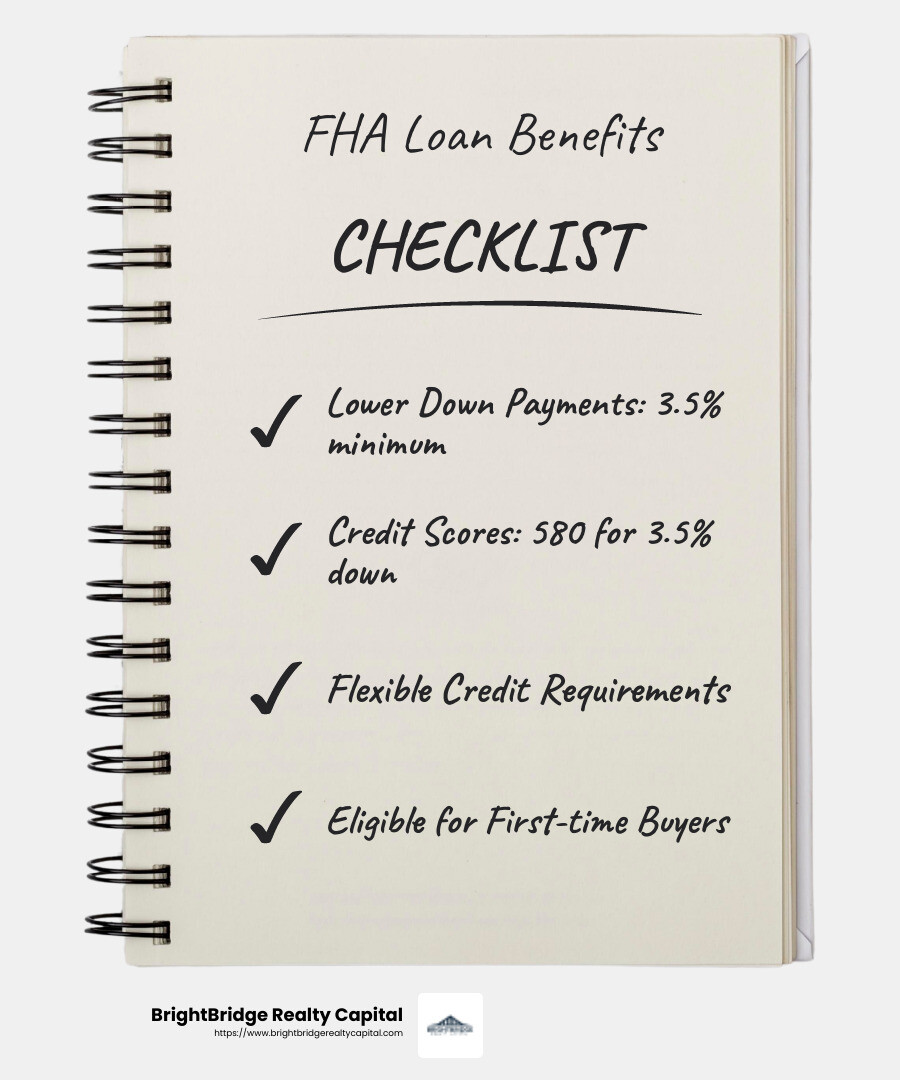 FHA Loan Benefits

CHECKLIST

✓ Lower Down Payments: 3.5% minimum

✓ Credit Scores: 580 for 3.5% down

✓ Flexible Credit Requirements

✓ Eligible for First-time Buyers

BrightBridge Realty Capital
https://www.brightbridgerealtycapital.com