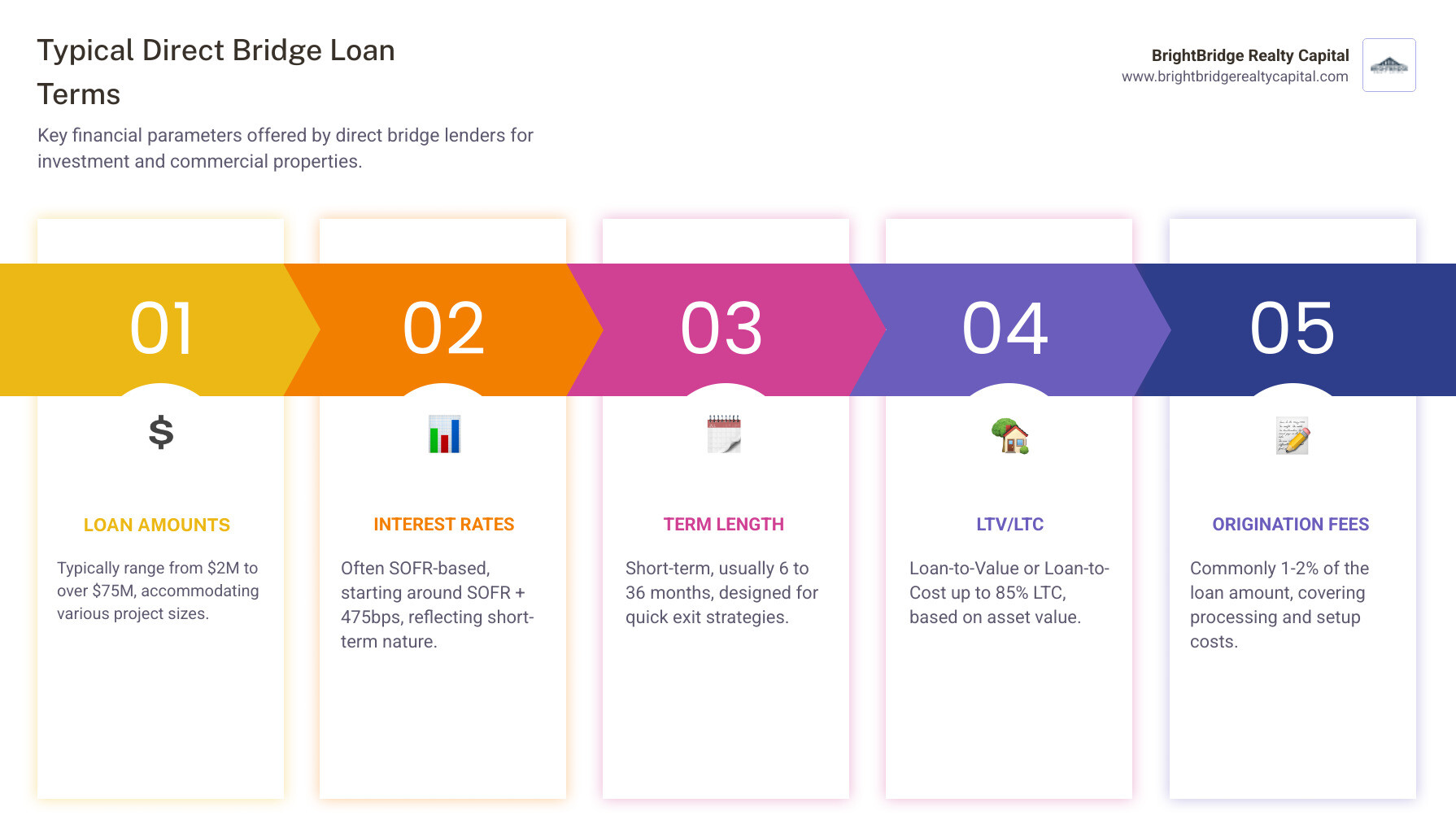 Typical Direct Bridge Loan Terms

Key financial parameters offered by direct bridge lenders for investment and commercial properties.

BrightBridge Realty Capital
www.brightbridgerealtycapital.com

01

$

LOAN AMOUNTS

Typically range from $2M to over $75M, accommodating various project sizes.

02

INTEREST RATES

Often SOFR-based, starting around SOFR + 475bps, reflecting short-term nature.

03

TERM LENGTH

Short-term, usually 6 to 36 months, designed for quick exit strategies.

04

LTV/LTC

Loan-to-Value or Loan-to-Cost up to 85% LTC, based on asset value.

05

ORIGINATION FEES

Commonly 1-2% of the loan amount, covering processing and setup costs.