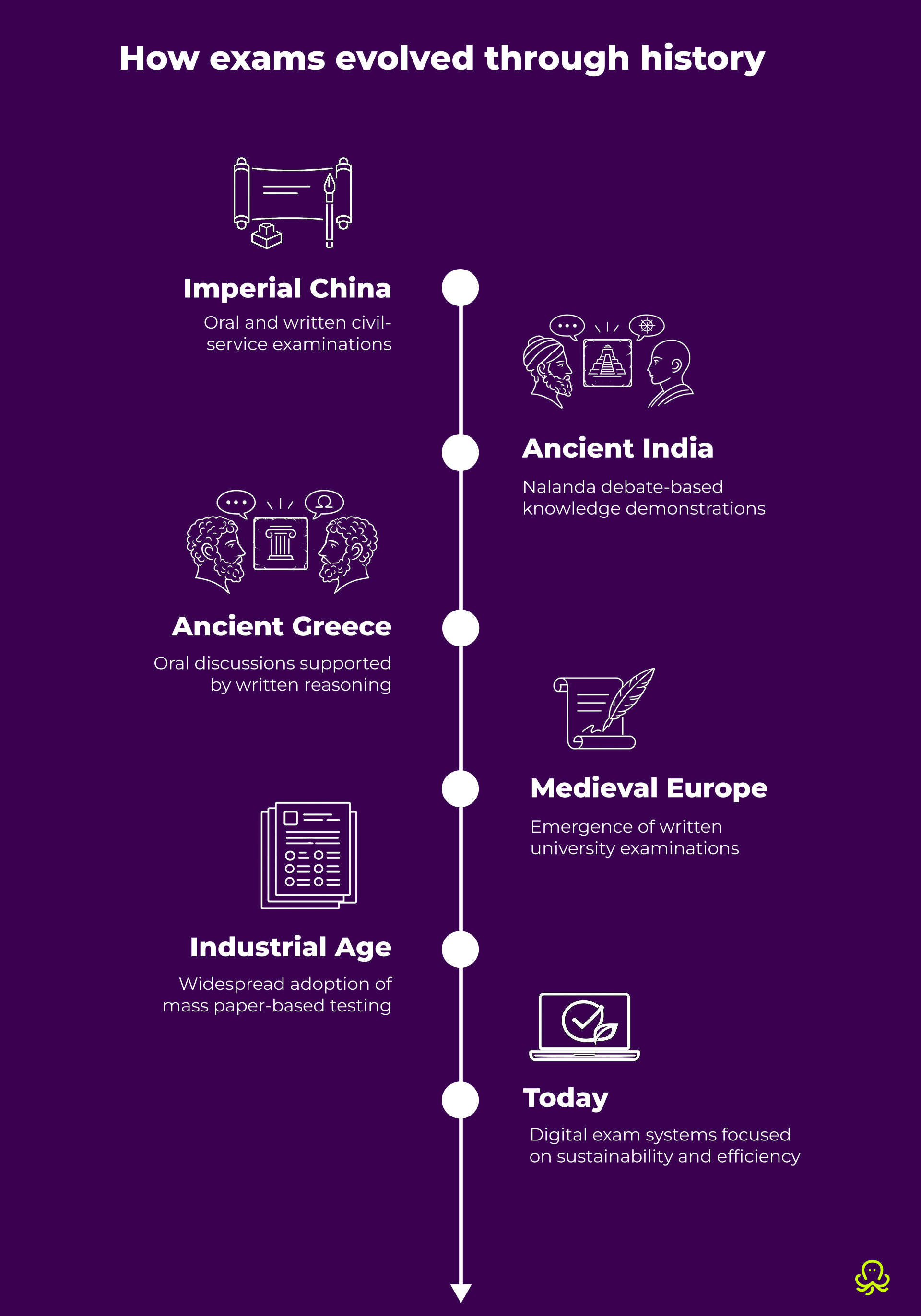 How exams evolved through history

Imperial China

Oral and written civil-service examinations

Ancient India

Nalanda debate-based knowledge demonstrations

Ancient Greece

Oral discussions supported by written reasoning

Medieval Europe

Emergence of written university examinations

Industrial Age

Widespread adoption of mass paper-based testing

Today

Digital exam systems focused on sustainability and efficiency