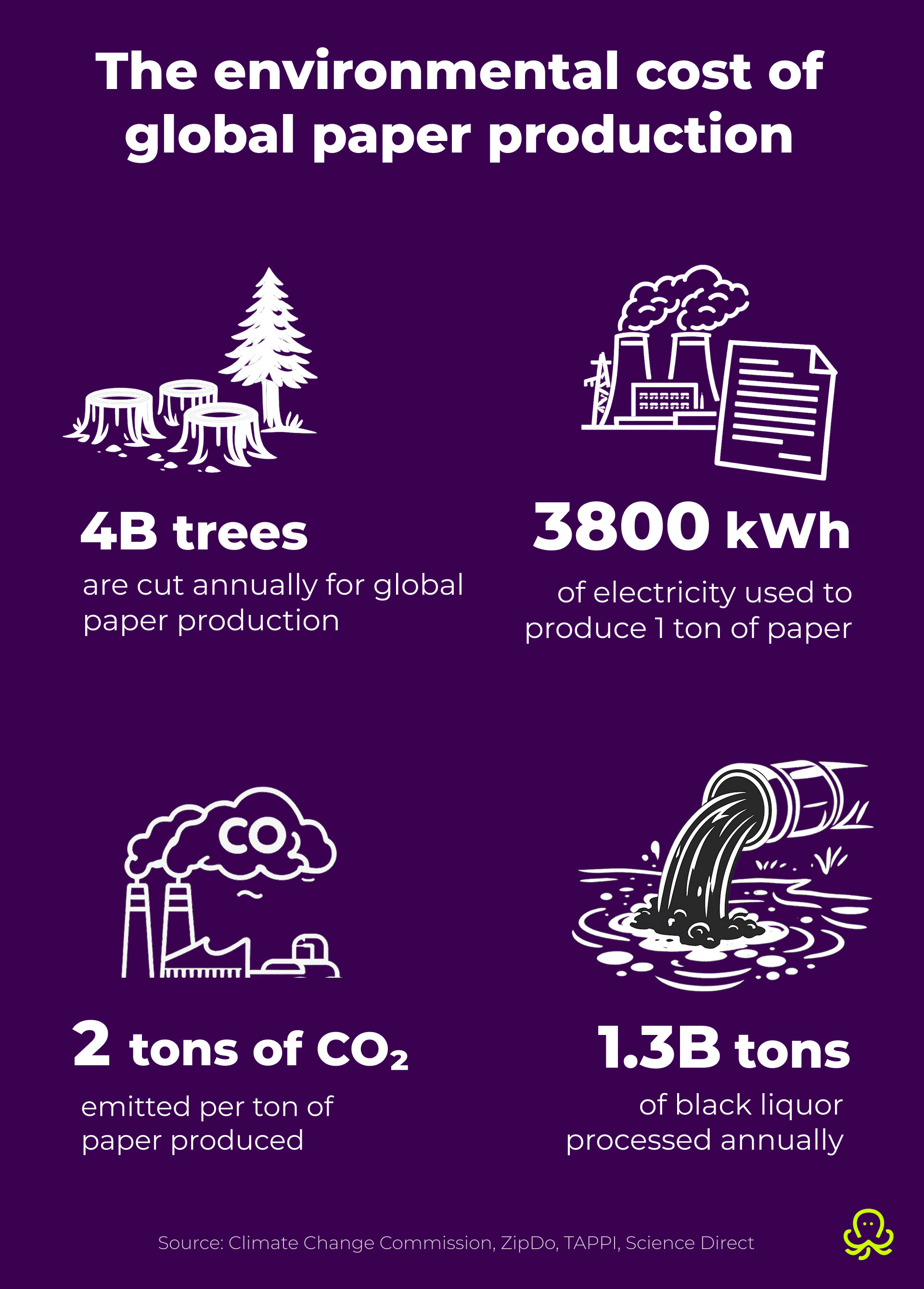 The environmental cost of global paper production

4B trees
are cut annually for global paper production

3800 kWh
of electricity used to produce 1 ton of paper

$CO_2$

2 tons of $CO_2$
emitted per ton of paper produced

1.3B tons
of black liquor processed annually

Source: Climate Change Commission, ZipDo, TAPPI, Science Direct