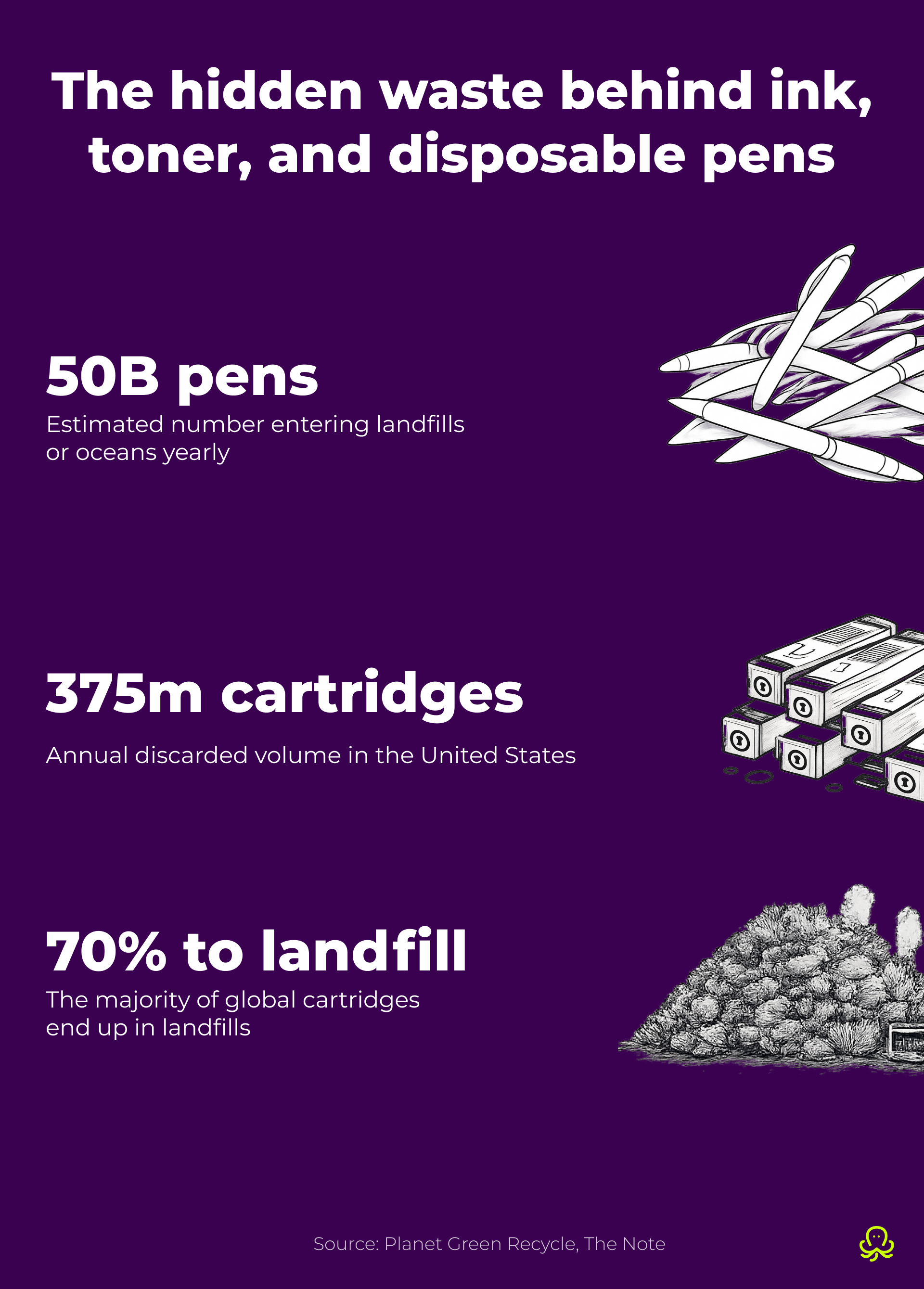 The hidden waste behind ink, toner, and disposable pens

50B pens

Estimated number entering landfills or oceans yearly

375m cartridges

Annual discarded volume in the United States

70% to landfill

The majority of global cartridges end up in landfills

Source: Planet Green Recycle, The Note