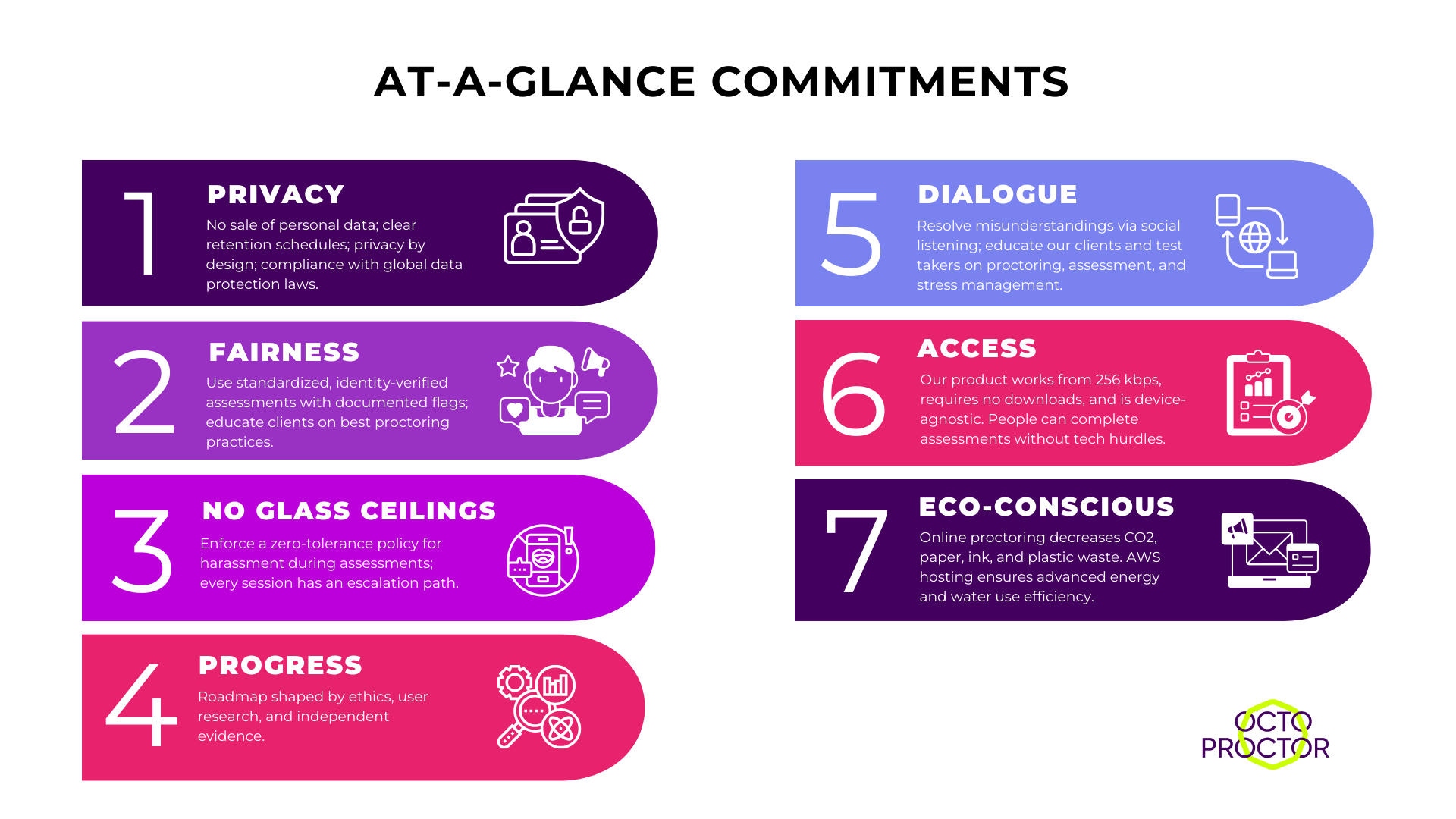 AT-A-GLANCE COMMITMENTS

1 PRIVACY
No sale of personal data; clear retention schedules; privacy by design; compliance with global data protection laws.

2 FAIRNESS
Use standardized, identity-verified assessments with documented flags; educate clients on best proctoring practices.

3 NO GLASS CEILINGS
Enforce a zero-tolerance policy for harassment during assessments; every session has an escalation path.

4 PROGRESS
Roadmap shaped by ethics, user research, and independent evidence.

5 DIALOGUE
Resolve misunderstandings via social listening; educate our clients and test takers on proctoring, assessment, and stress management.

6 ACCESS
Our product works from 256 kbps, requires no downloads, and is device-agnostic. People can complete assessments without tech hurdles.

7 ECO-CONSCIOUS
Online proctoring decreases CO2, paper, ink, and plastic waste. AWS hosting ensures advanced energy and water use efficiency.

OCTO PROCTOR