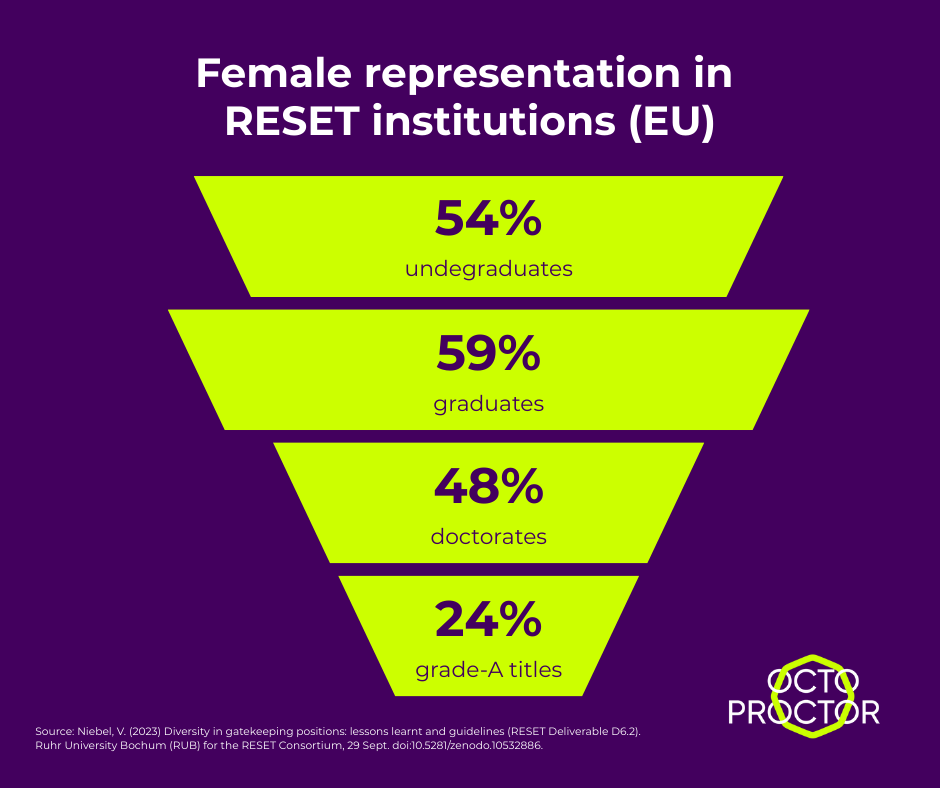 Female representation in RESET institutions (EU)

54%
undegraduates

59%
graduates

48%
doctorates

24%
grade-A titles

OCTO PROCTOR

Source: Niebel, V. (2023) Diversity in gatekeeping positions: lessons learnt and guidelines (RESET Deliverable D6.2). Ruhr University Bochum (RUB) for the RESET Consortium, 29 Sept. doi:10.5281/zenodo.10532886.