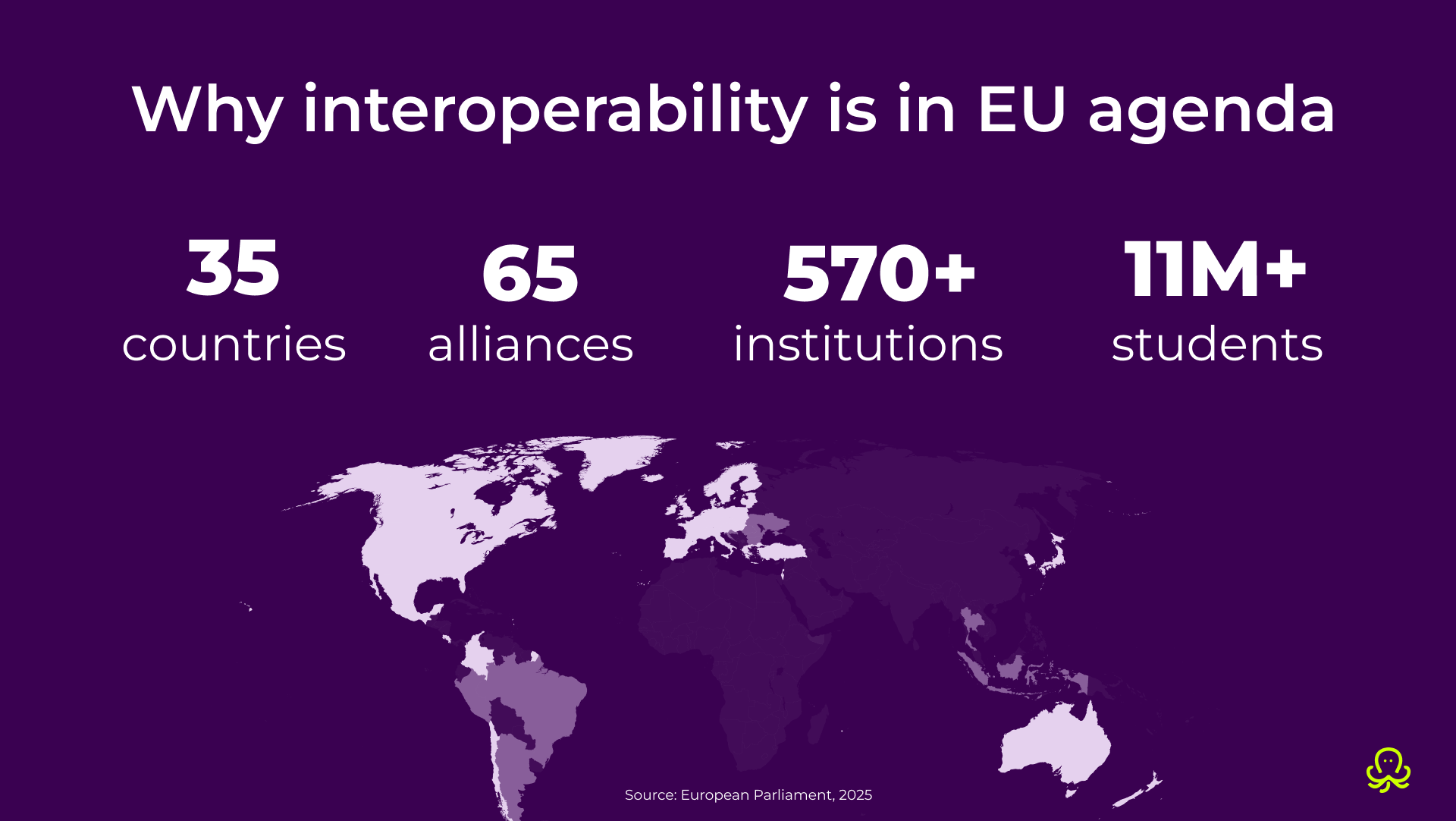 Why interoperability is in EU agenda

35
countries

65
alliances

570+
institutions

11M+
students

Source: European Parliament, 2025