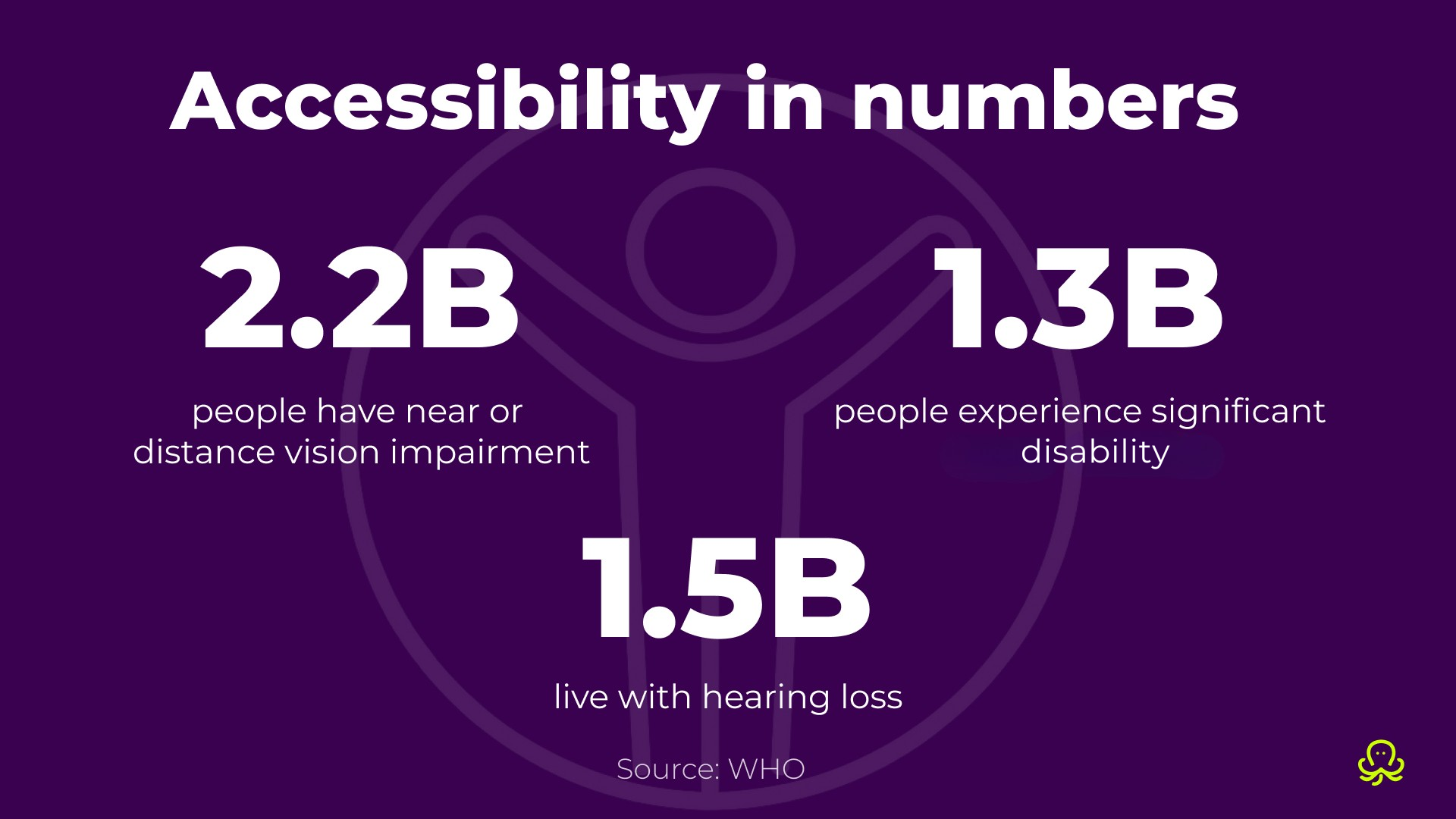 Accessibility in numbers

2.2B
people have near or distance vision impairment

1.3B
people experience significant disability

1.5B
live with hearing loss

Source: WHO