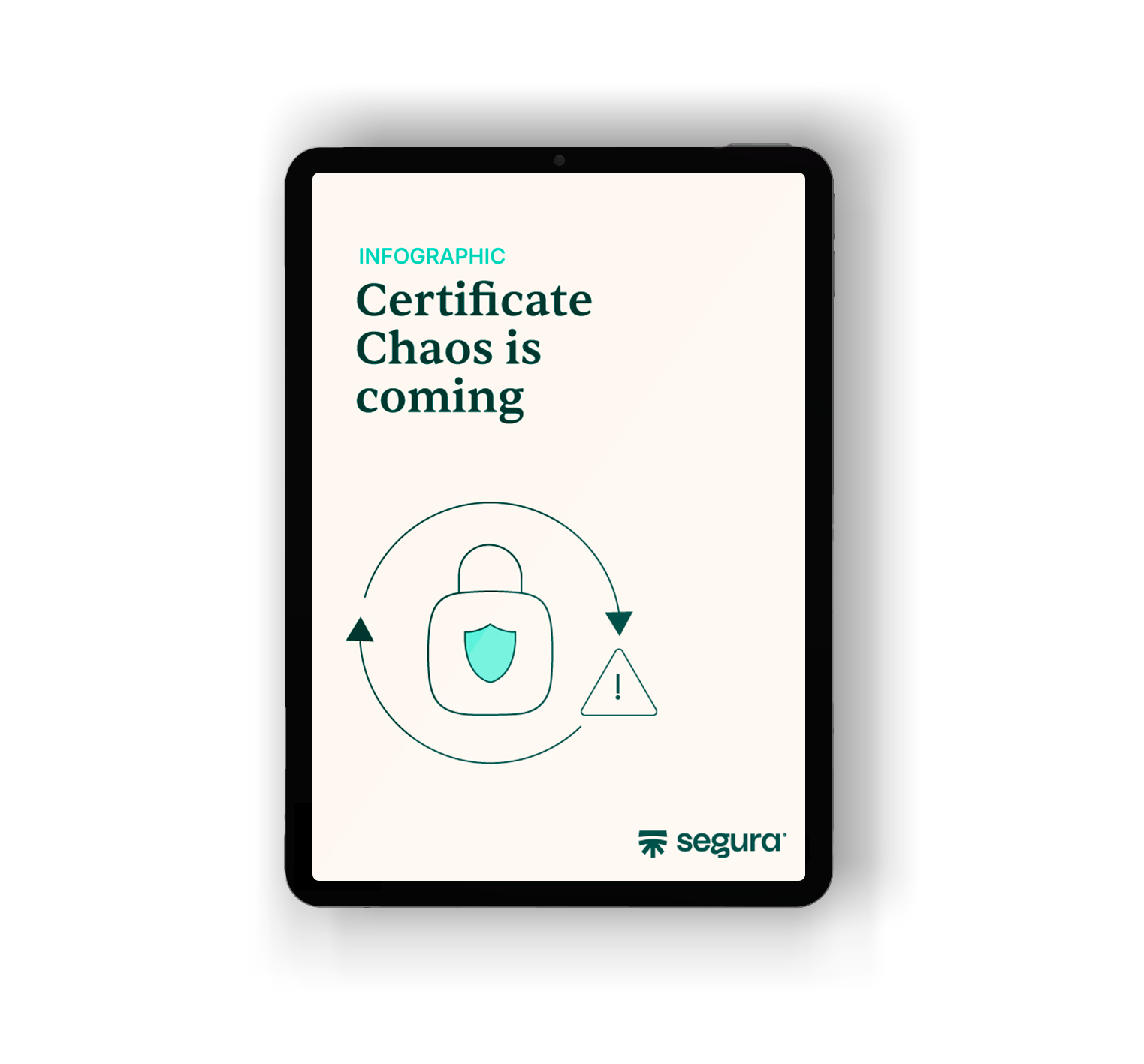 INFOGRAPHIC

Certificate Chaos is coming

!

segura