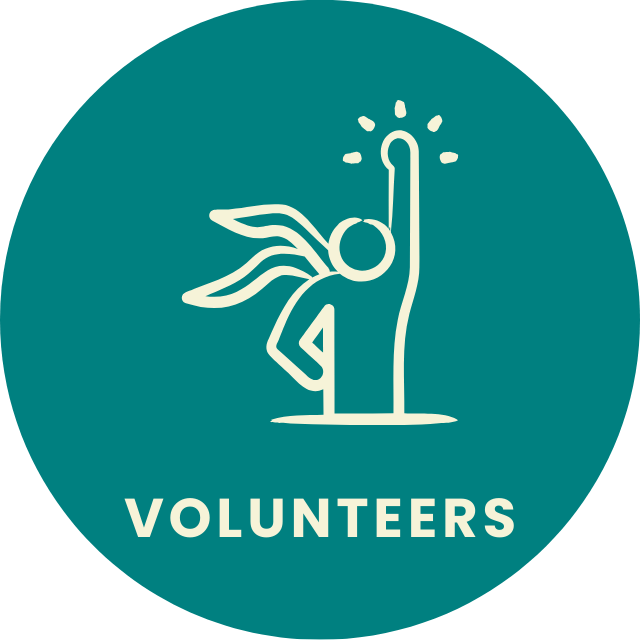 VOLUNTEERS