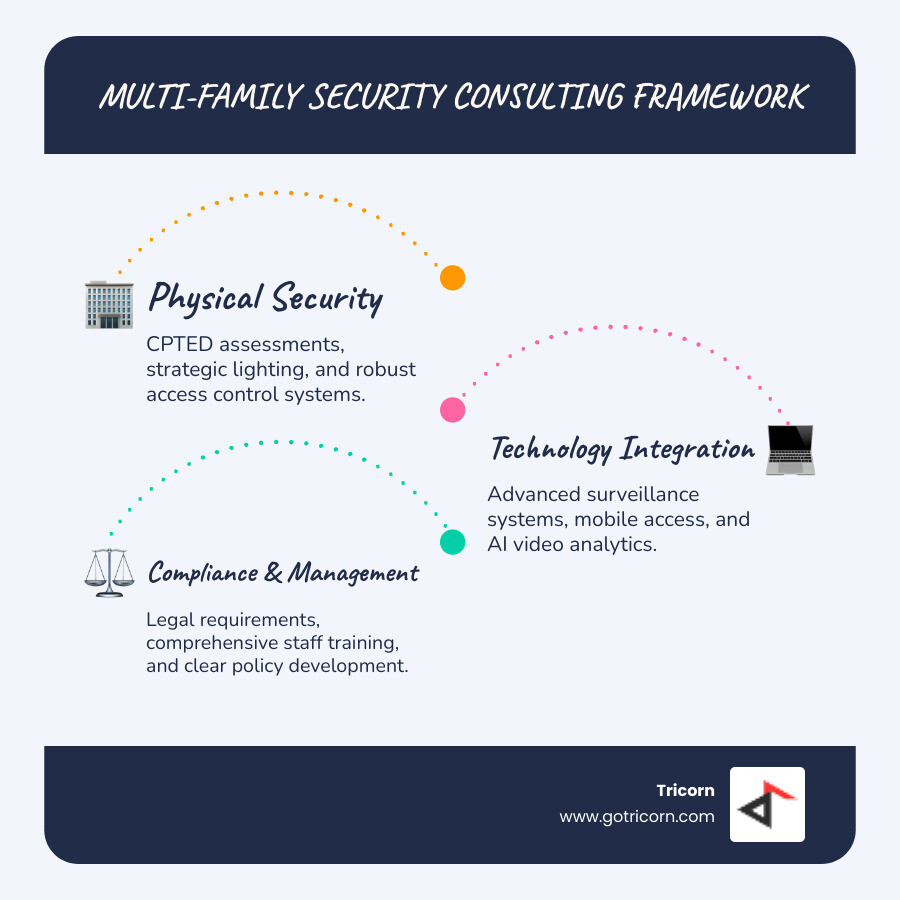 MULTI-FAMILY SECURITY CONSULTING FRAMEWORK

Physical Security

CPTED assessments, strategic lighting, and robust access control systems.

Technology Integration

Advanced surveillance systems, mobile access, and AI video analytics.

Compliance & Management

Legal requirements, comprehensive staff training, and clear policy development.

Tricorn
www.gotricorn.com