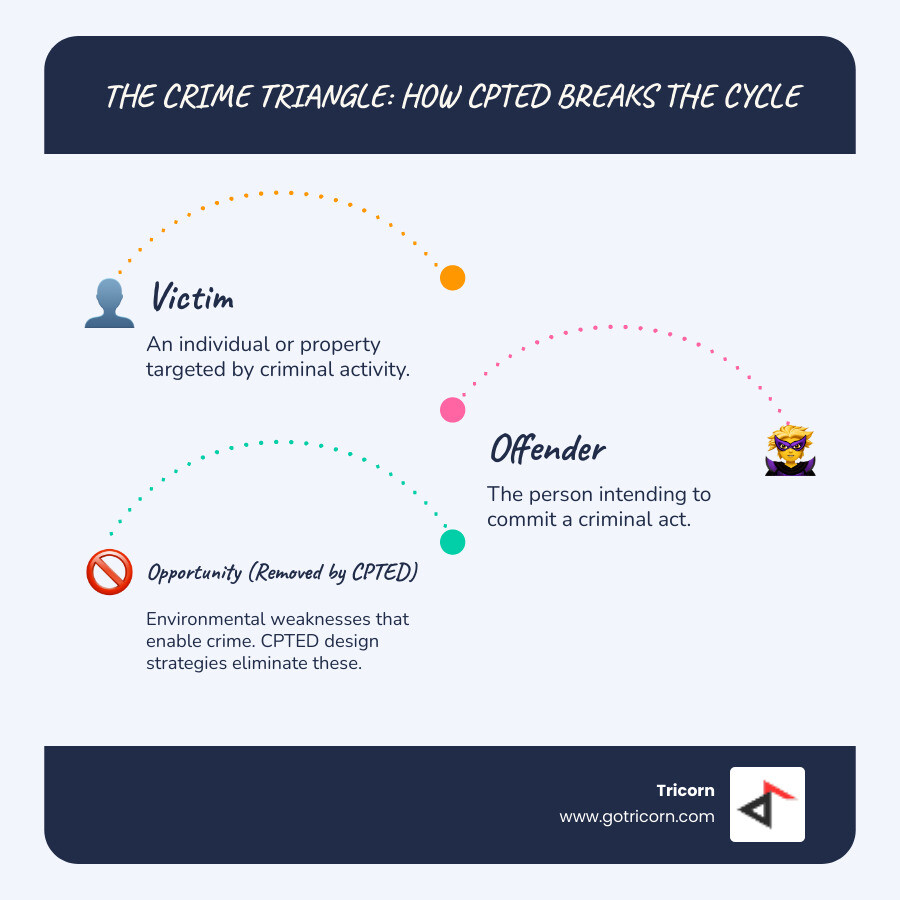 THE CRIME TRIANGLE: HOW CPTED BREAKS THE CYCLE

Victim

An individual or property targeted by criminal activity.

Offender

The person intending to commit a criminal act.

Opportunity (Removed by CPTED)

Environmental weaknesses that enable crime. CPTED design strategies eliminate these.

Tricorn
www.gotricorn.com