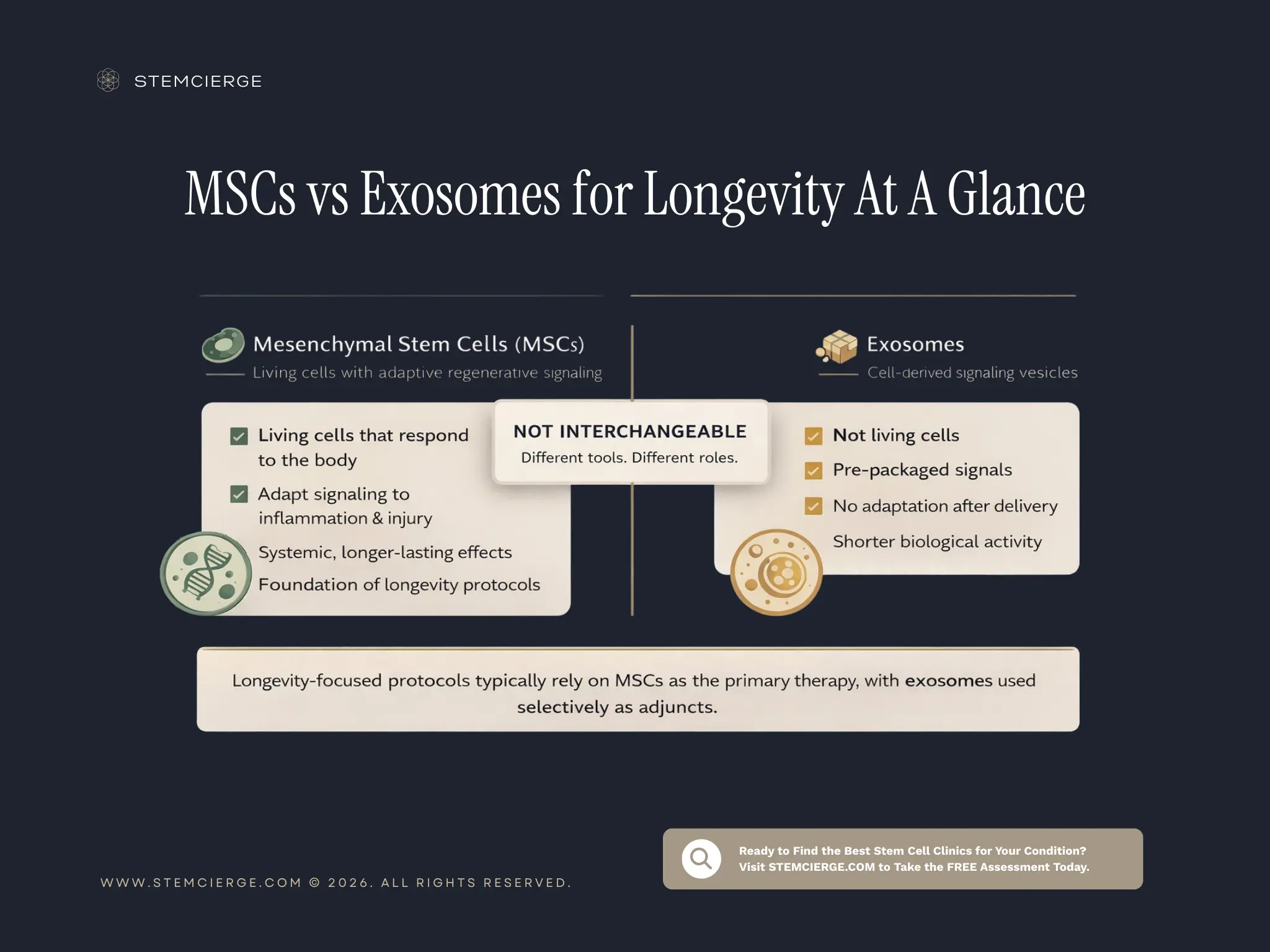 STEMCIERGE

MSCs vs Exosomes for Longevity At A Glance

Mesenchymal Stem Cells (MSCs)
Living cells with adaptive regenerative signaling

Living cells that respond to the body
Adapt signaling to inflammation & injury
Systemic, longer-lasting effects
Foundation of longevity protocols

NOT INTERCHANGEABLE
Different tools. Different roles.

Exosomes
Cell-derived signaling vesicles

Not living cells
Pre-packaged signals
No adaptation after delivery
Shorter biological activity

Longevity-focused protocols typically rely on MSCs as the primary therapy, with exosomes used selectively as adjuncts.

WWW.STEMCIERGE.COM © 2026. ALL RIGHTS RESERVED.

Ready to Find the Best Stem Cell Clinics for Your Condition?
Visit STEMCIERGE.COM to Take the FREE Assessment Today.