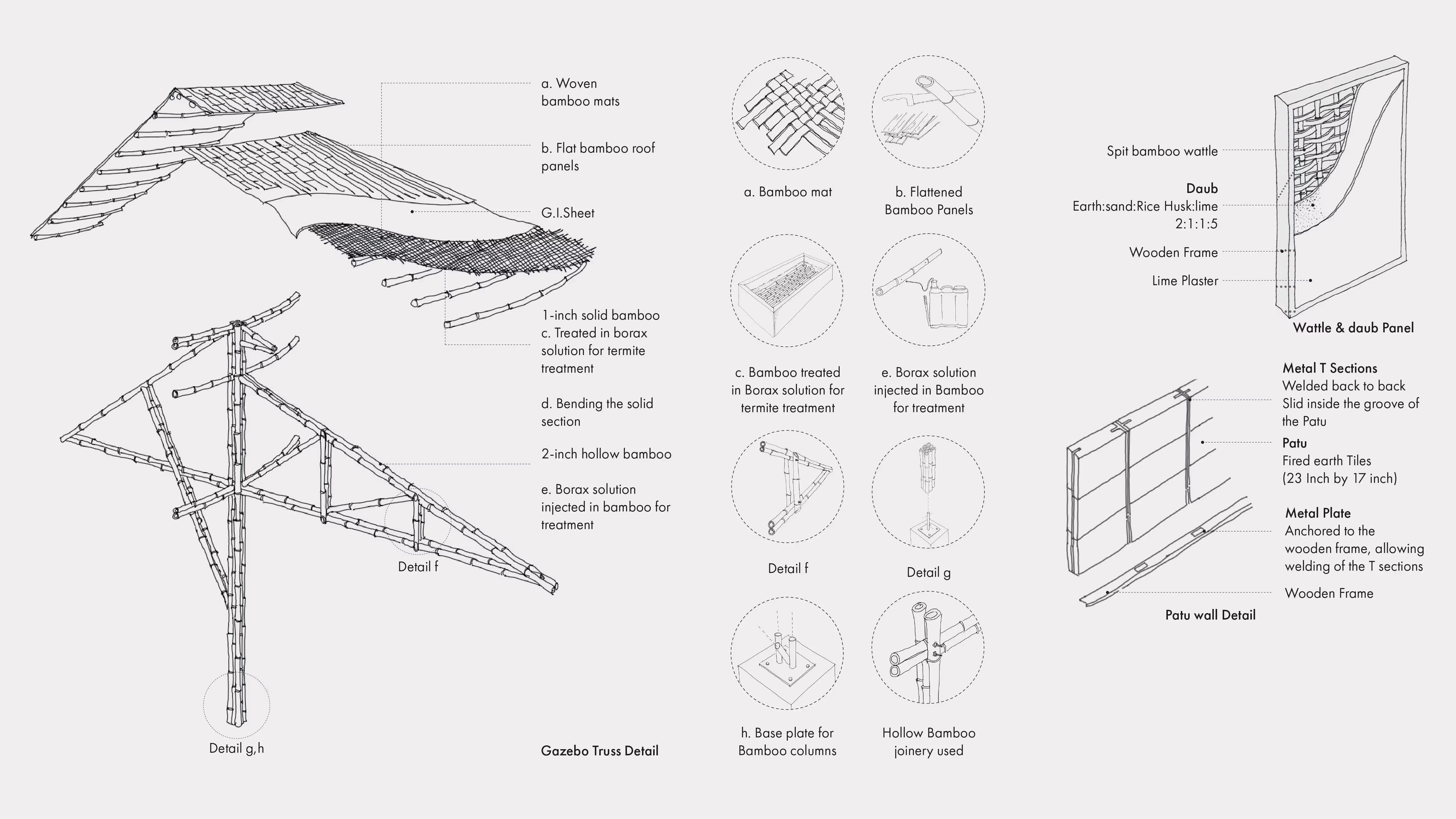 a. Woven bamboo mats

b. Flat bamboo roof panels

G.I.Sheet

1-inch solid bamboo
c. Treated in borax solution for termite treatment

d. Bending the solid section

2-inch hollow bamboo

e. Borax solution injected in bamboo for treatment

Detail f

Detail g,h

Gazebo Truss Detail

a. Bamboo mat

b. Flattened Bamboo Panels

c. Bamboo treated in Borax solution for termite treatment

e. Borax solution injected in Bamboo for treatment

Detail f

Detail g

h. Base plate for Bamboo columns

Hollow Bamboo joinery used

Spit bamboo wattle

Daub
Earth:sand:Rice Husk:lime
2:1:1:5

Wooden Frame

Lime Plaster

Wattle & daub Panel

Metal T Sections
Welded back to back
Slid inside the groove of the Patu

Patu
Fired earth Tiles
(23 Inch by 17 inch)

Metal Plate
Anchored to the wooden frame, allowing welding of the T sections

Wooden Frame

Patu wall Detail