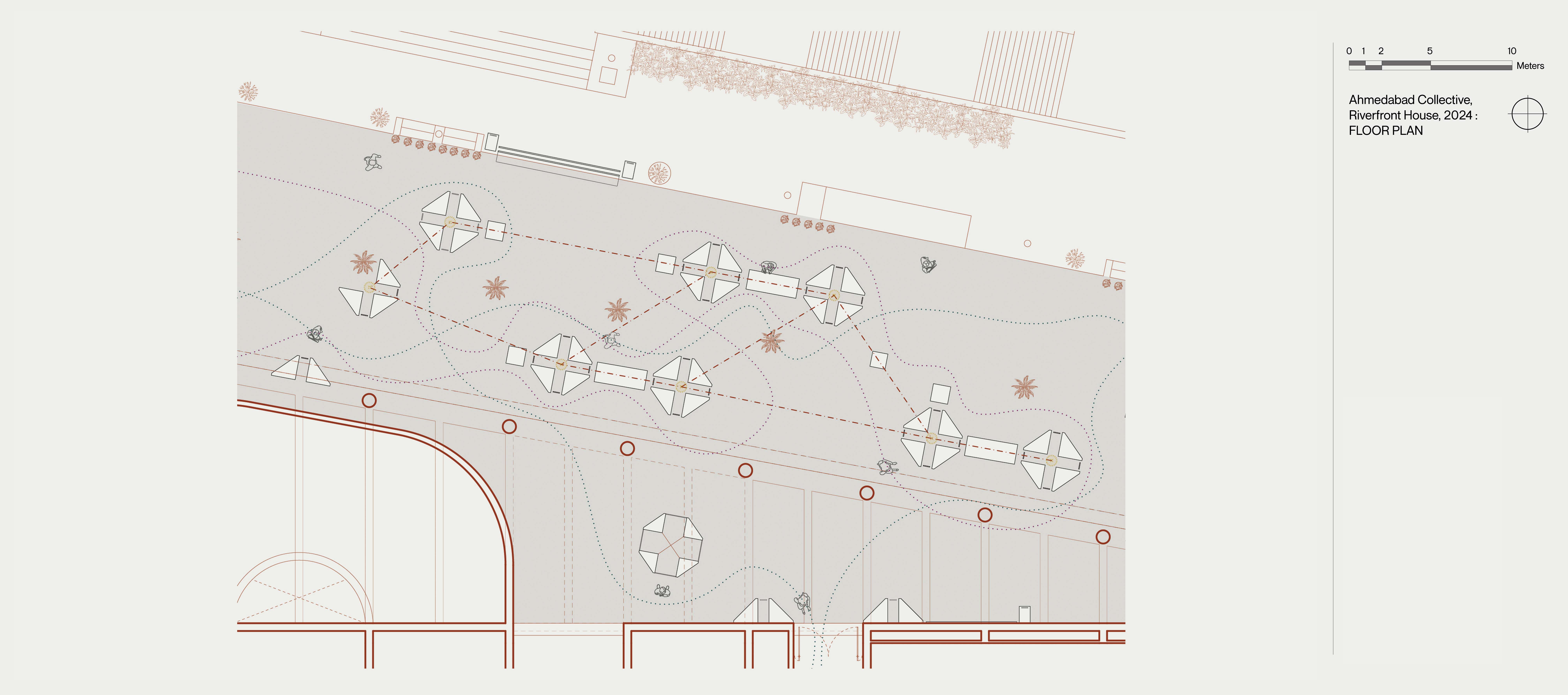 0 1 2 5 10
Meters

Ahmedabad Collective, Riverfront House, 2024 : FLOOR PLAN