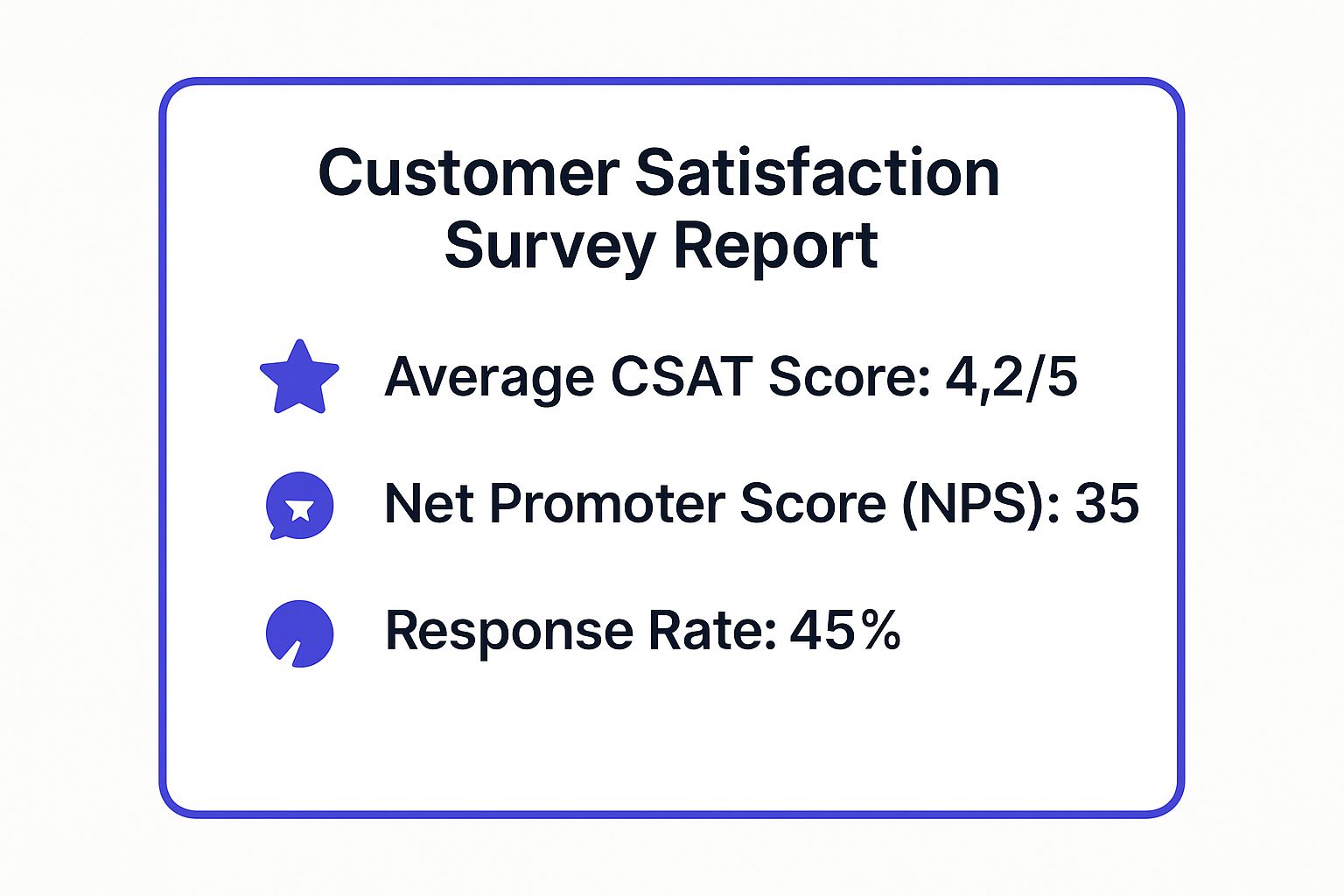 Customer Satisfaction Survey Report

Average CSAT Score: 4,2/5

Net Promoter Score (NPS): 35

Response Rate: 45%