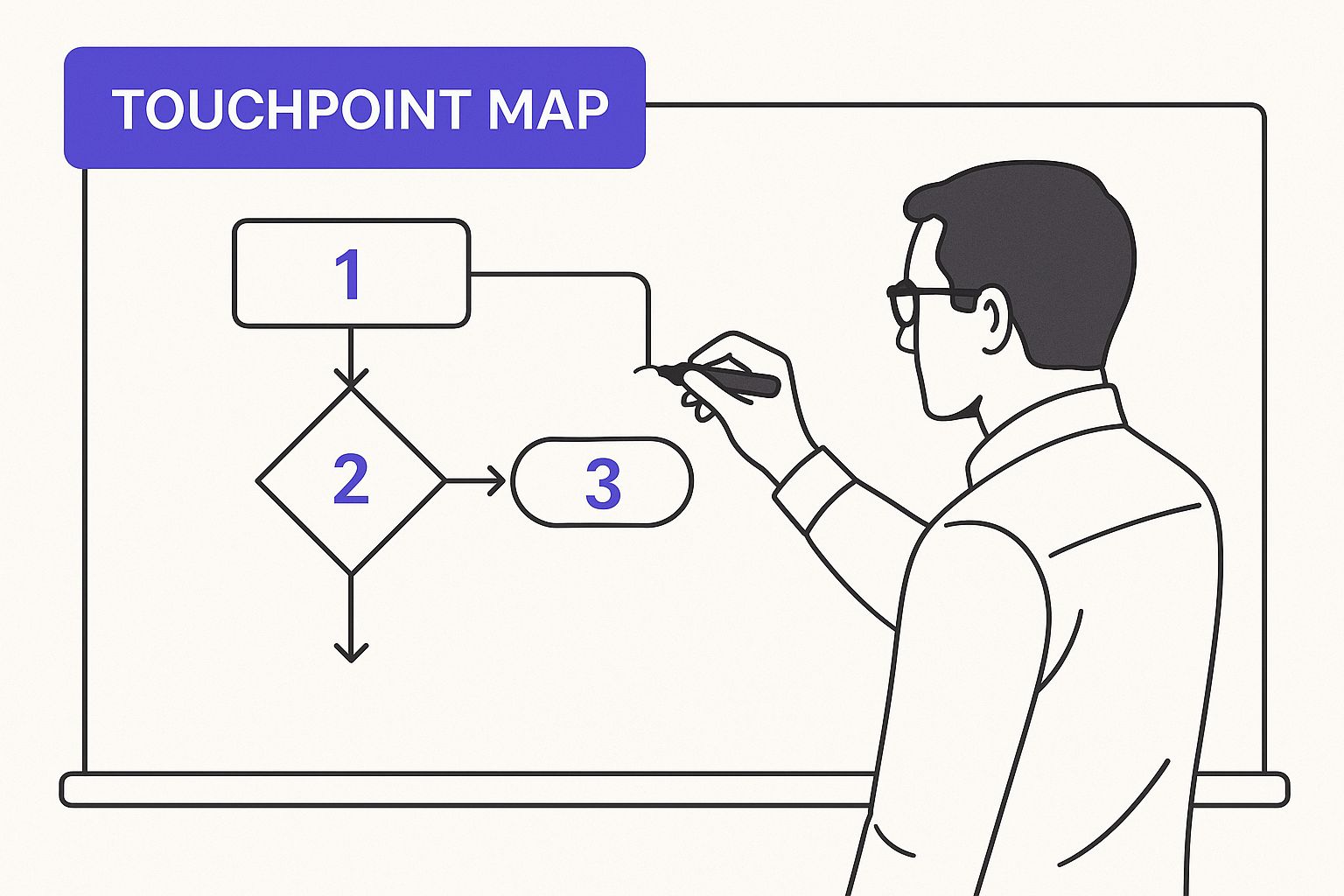 TOUCHPOINT MAP

1

2

3