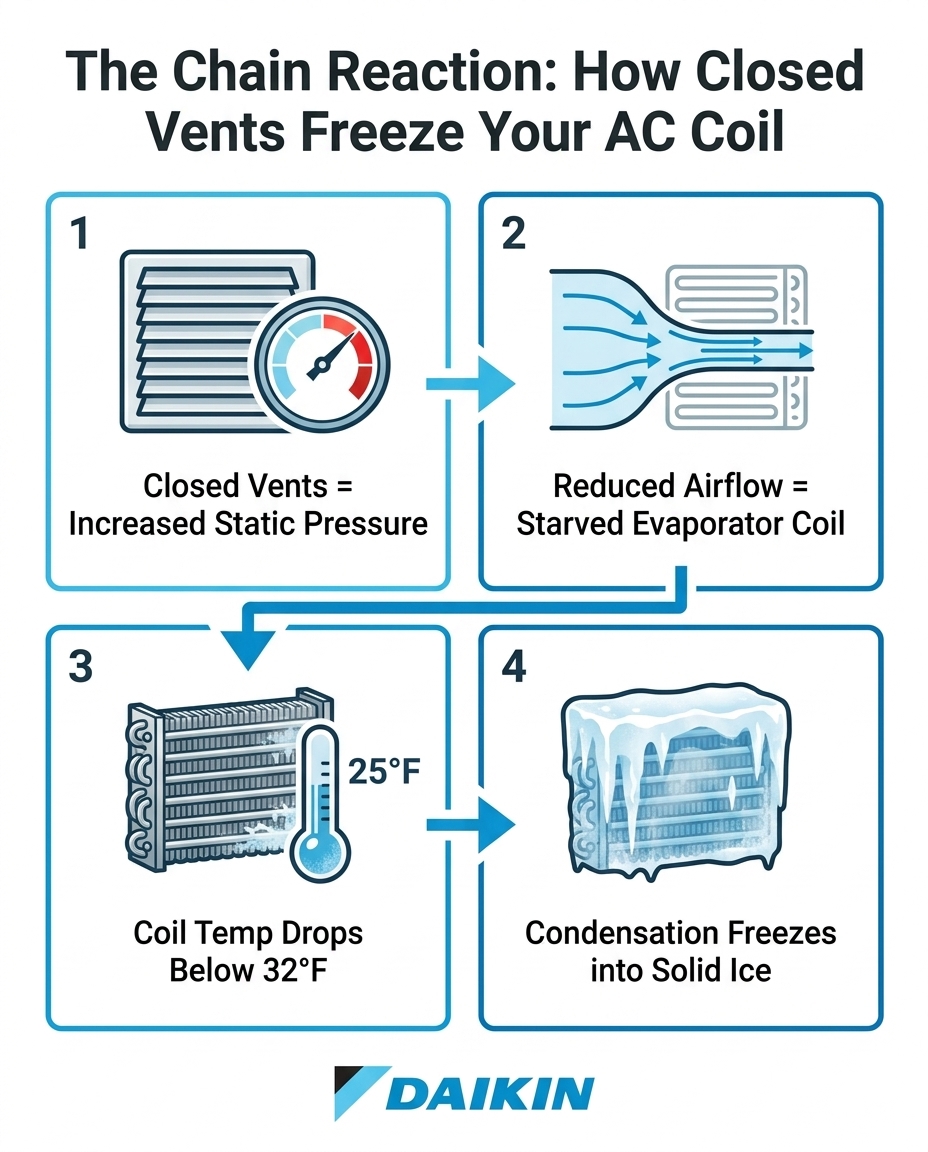 The Chain Reaction: How Closed Vents Freeze Your AC Coil

1

Closed Vents = Increased Static Pressure

2

Reduced Airflow = Starved Evaporator Coil

3

25°F

Coil Temp Drops Below 32°F

4

Condensation Freezes into Solid Ice

DAIKIN