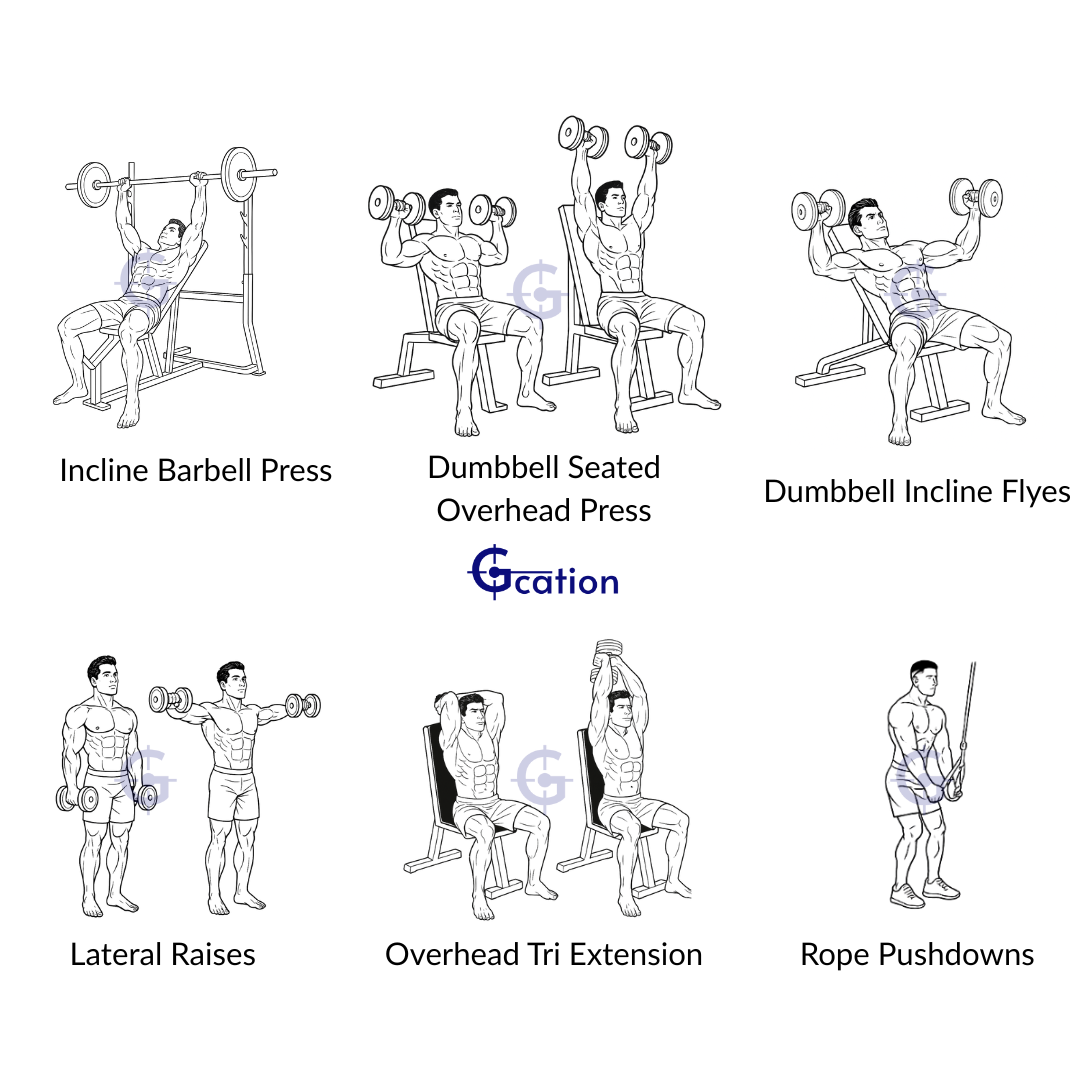 Incline Barbell Press

Dumbbell Seated Overhead Press

Dumbbell Incline Flyes

Gcation

Lateral Raises

Overhead Tri Extension

Rope Pushdowns