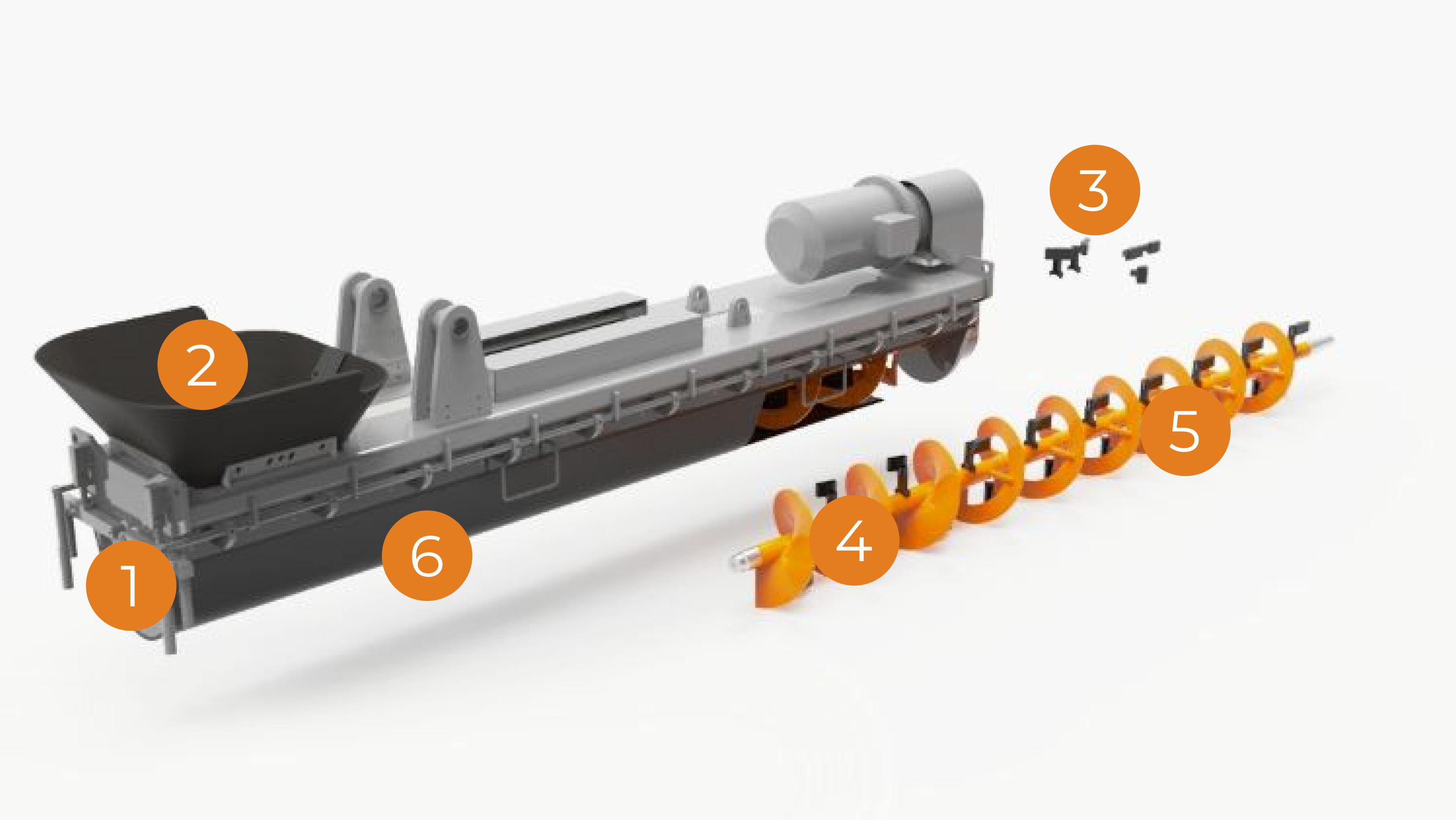 3
2
5
4
6
1