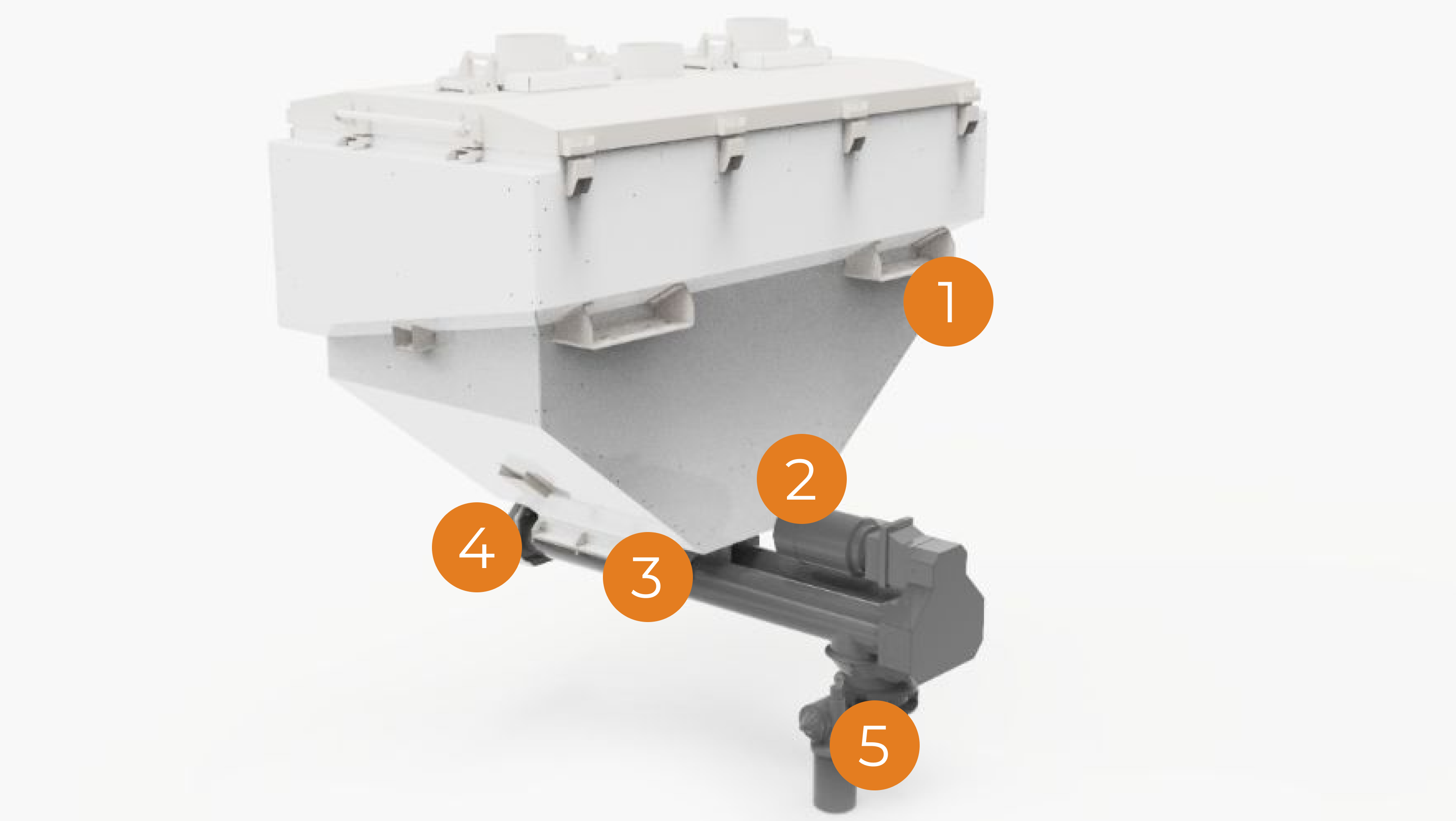 1
2
4
3
5