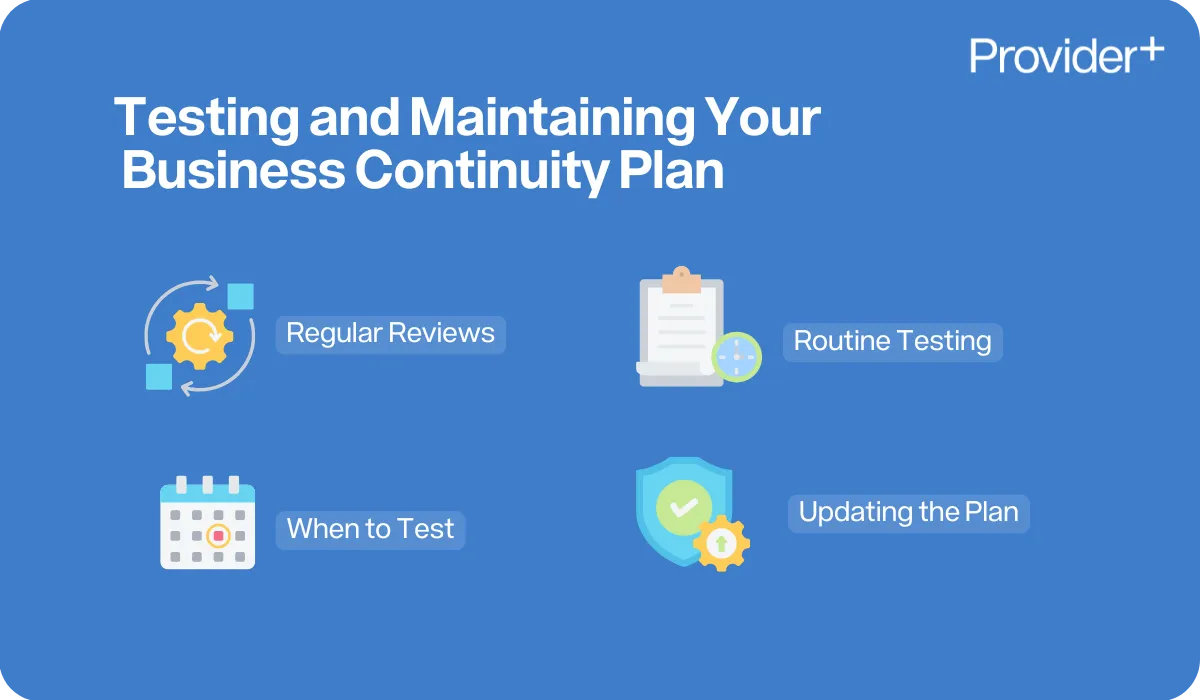 Provider+

Testing and Maintaining Your Business Continuity Plan

Regular Reviews

Routine Testing

When to Test

Updating the Plan