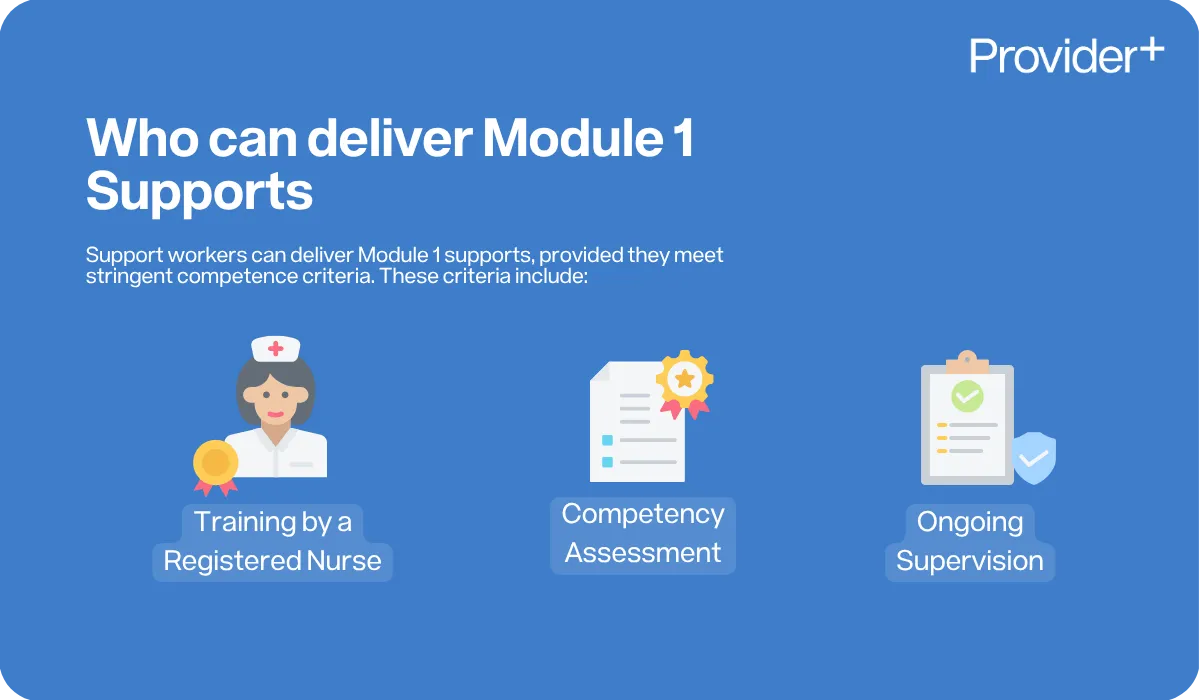 Provider+

Who can deliver Module 1 Supports

Support workers can deliver Module 1 supports, provided they meet stringent competence criteria. These criteria include:

Training by a Registered Nurse

Competency Assessment

Ongoing Supervision