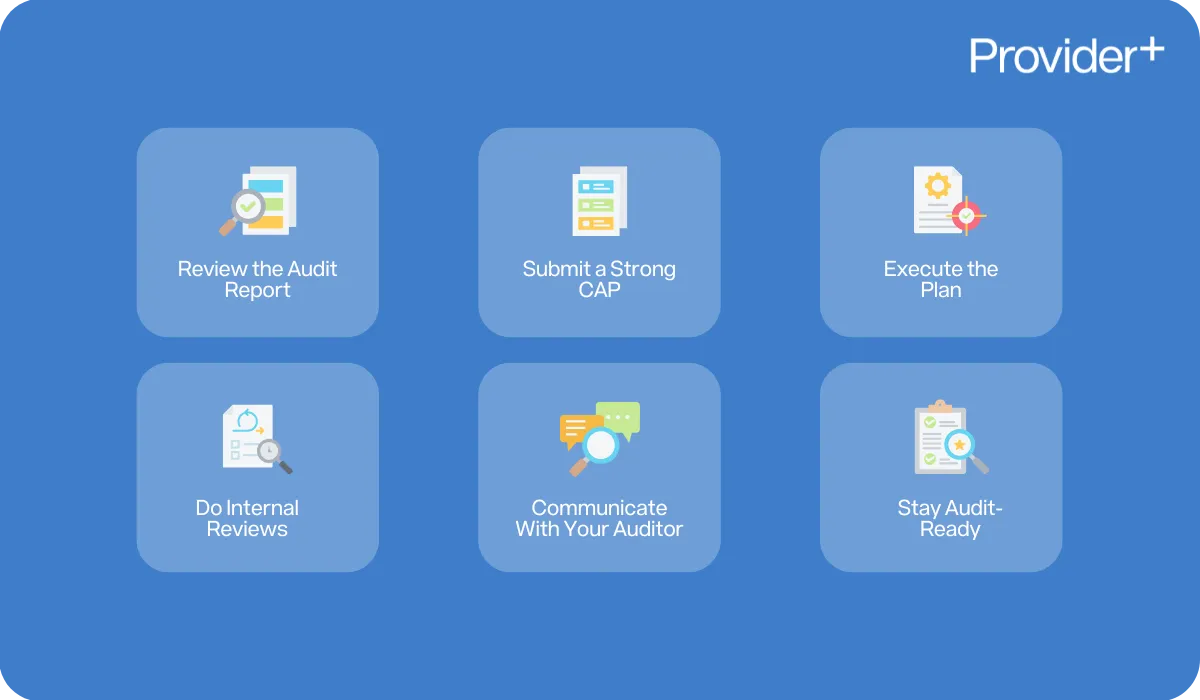 Provider+

Review the Audit Report

Submit a Strong CAP

Execute the Plan

Do Internal Reviews

Communicate With Your Auditor

Stay Audit-Ready