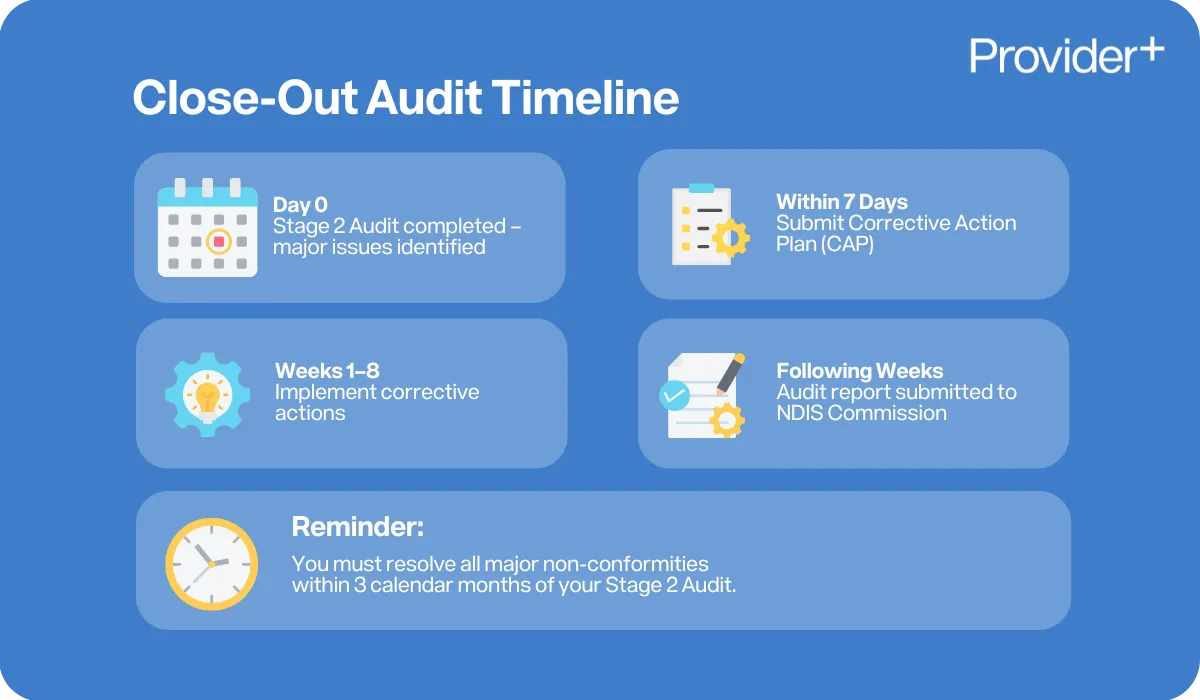 Provider+

Close-Out Audit Timeline

Day 0
Stage 2 Audit completed – major issues identified

Within 7 Days
Submit Corrective Action Plan (CAP)

Weeks 1–8
Implement corrective actions

Following Weeks
Audit report submitted to NDIS Commission

Reminder:
You must resolve all major non-conformities within 3 calendar months of your Stage 2 Audit.