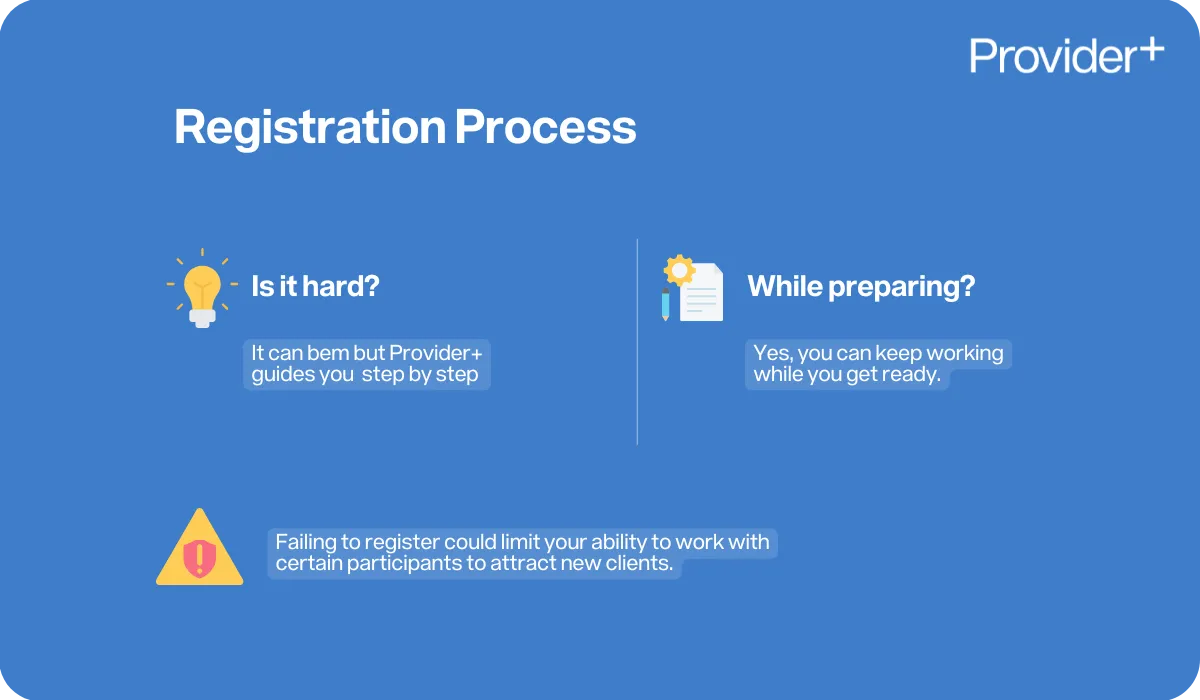 Provider+

Registration Process

Is it hard?

It can bem but Provider+ guides you step by step

While preparing?

Yes, you can keep working while you get ready.

Failing to register could limit your ability to work with certain participants to attract new clients.