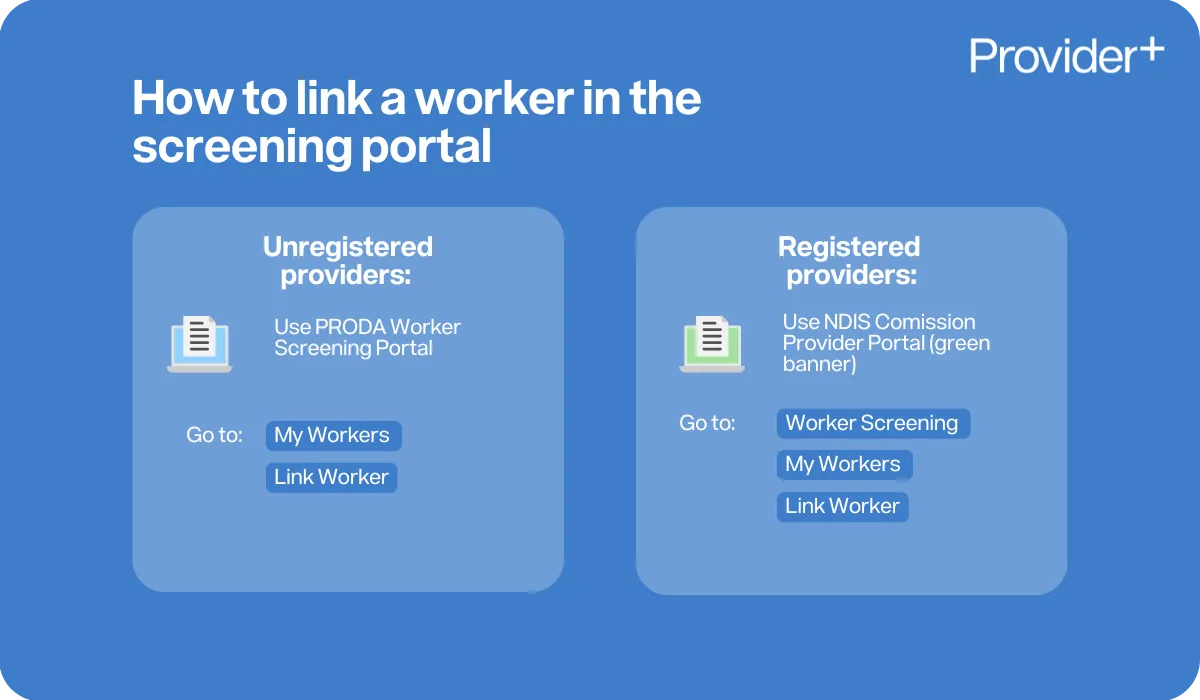 Provider+

How to link a worker in the screening portal

Unregistered providers:

Use PRODA Worker Screening Portal

Go to: My Workers

Link Worker

Registered providers:

Use NDIS Comission Provider Portal (green banner)

Go to: Worker Screening

My Workers

Link Worker