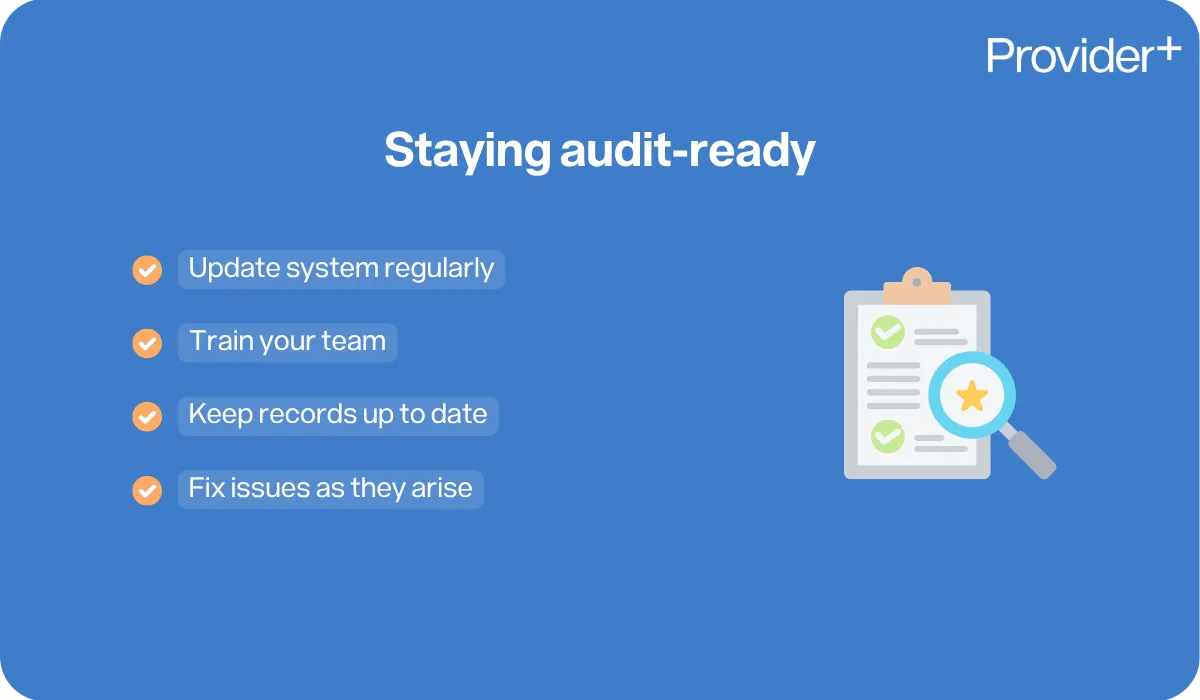 Provider+

Staying audit-ready

Update system regularly

Train your team

Keep records up to date

Fix issues as they arise