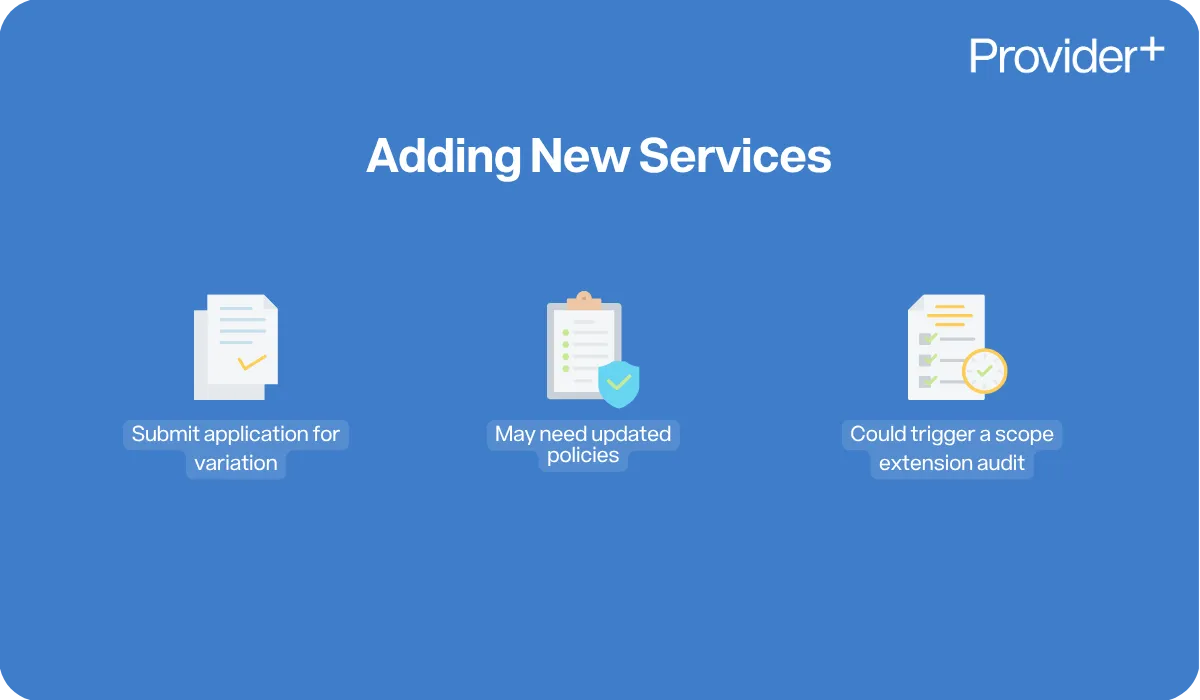 Provider+

Adding New Services

Submit application for variation

May need updated policies

Could trigger a scope extension audit