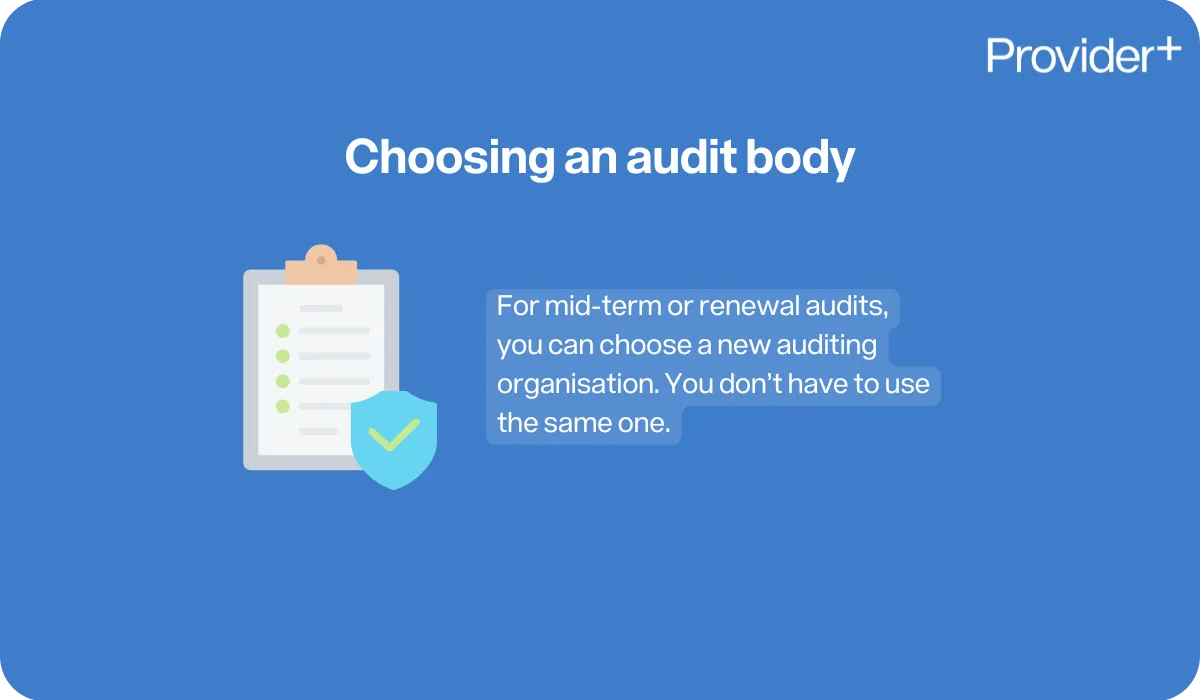 Provider+

Choosing an audit body

For mid-term or renewal audits, you can choose a new auditing organisation. You don't have to use the same one.