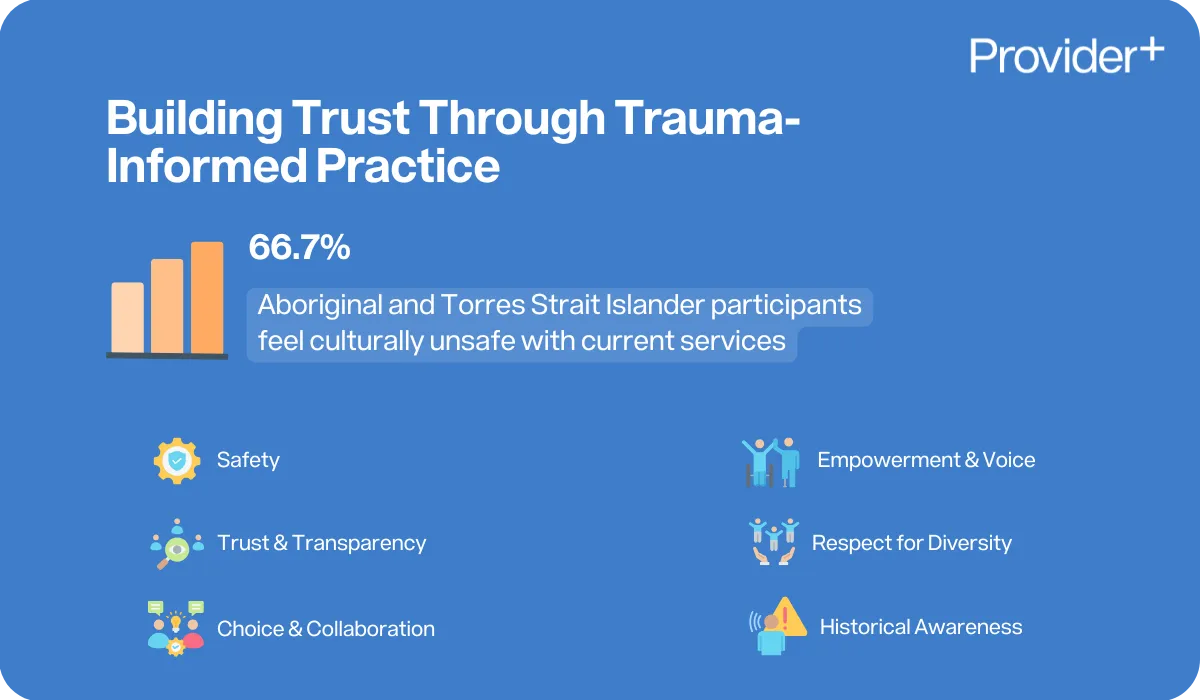 Provider+

Building Trust Through Trauma-Informed Practice

66.7%

Aboriginal and Torres Strait Islander participants feel culturally unsafe with current services

Safety

Trust & Transparency

Choice & Collaboration

Empowerment & Voice

Respect for Diversity

Historical Awareness