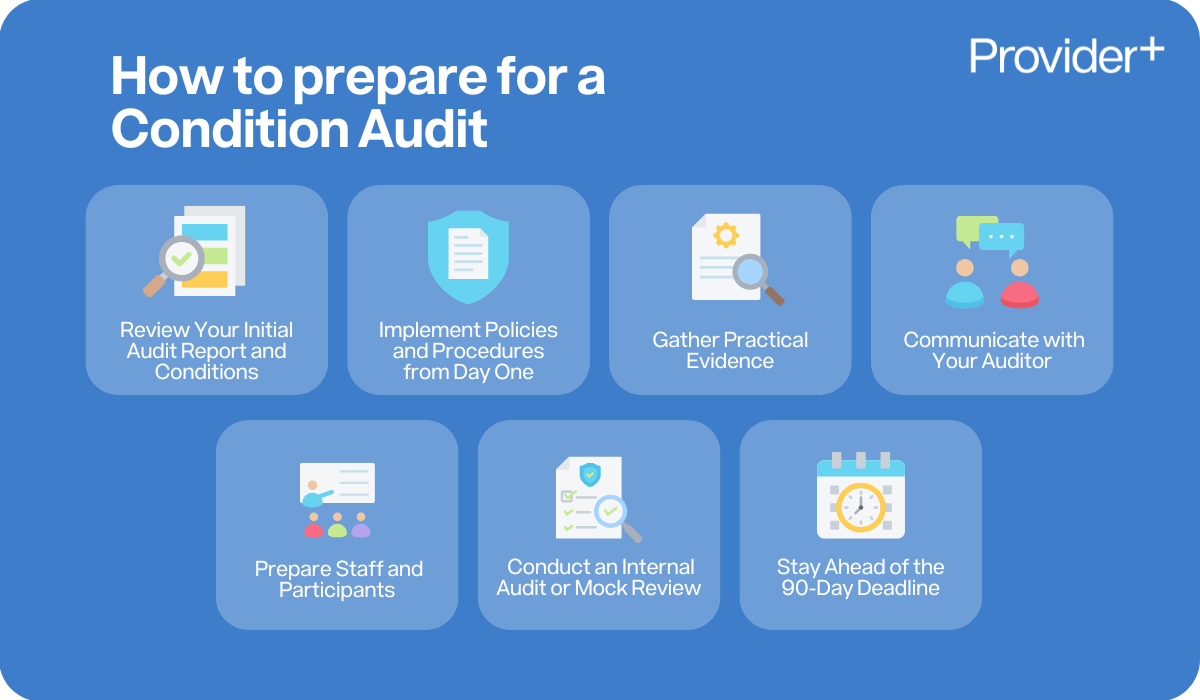 How to prepare for a Condition Audit

Provider+

Review Your Initial Audit Report and Conditions

Implement Policies and Procedures from Day One

Gather Practical Evidence

Communicate with Your Auditor

Prepare Staff and Participants

Conduct an Internal Audit or Mock Review

Stay Ahead of the 90-Day Deadline