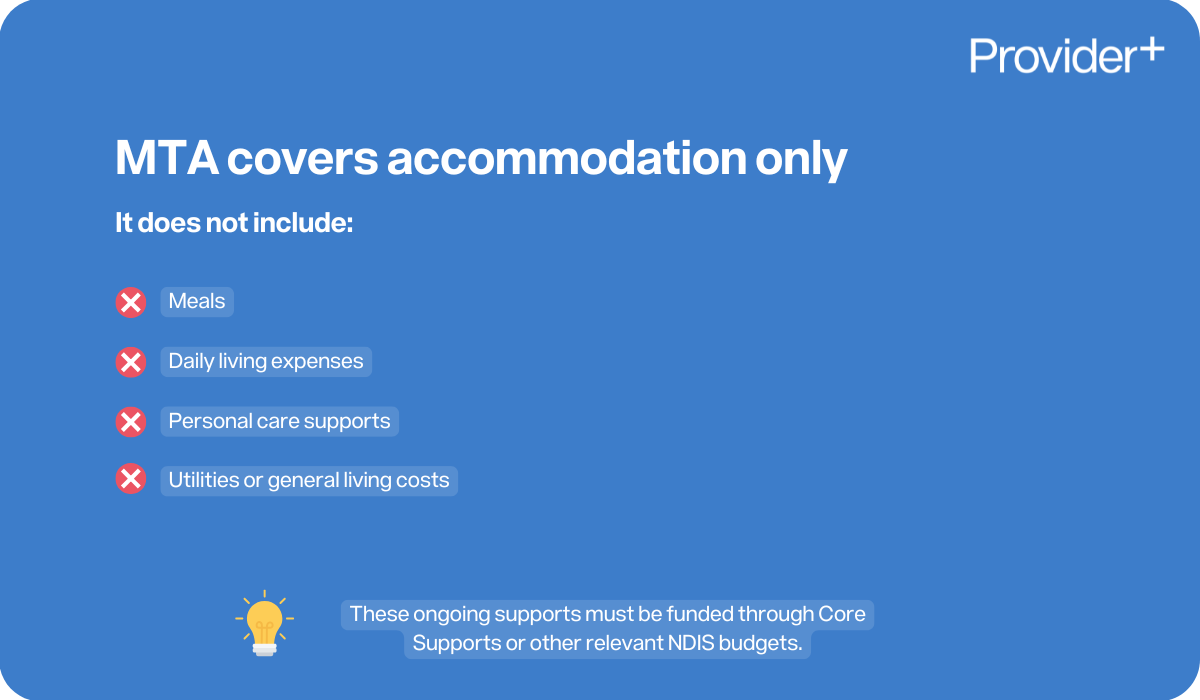 Provider+

MTA covers accommodation only

It does not include:

Meals

Daily living expenses

Personal care supports

Utilities or general living costs

These ongoing supports must be funded through Core Supports or other relevant NDIS budgets.