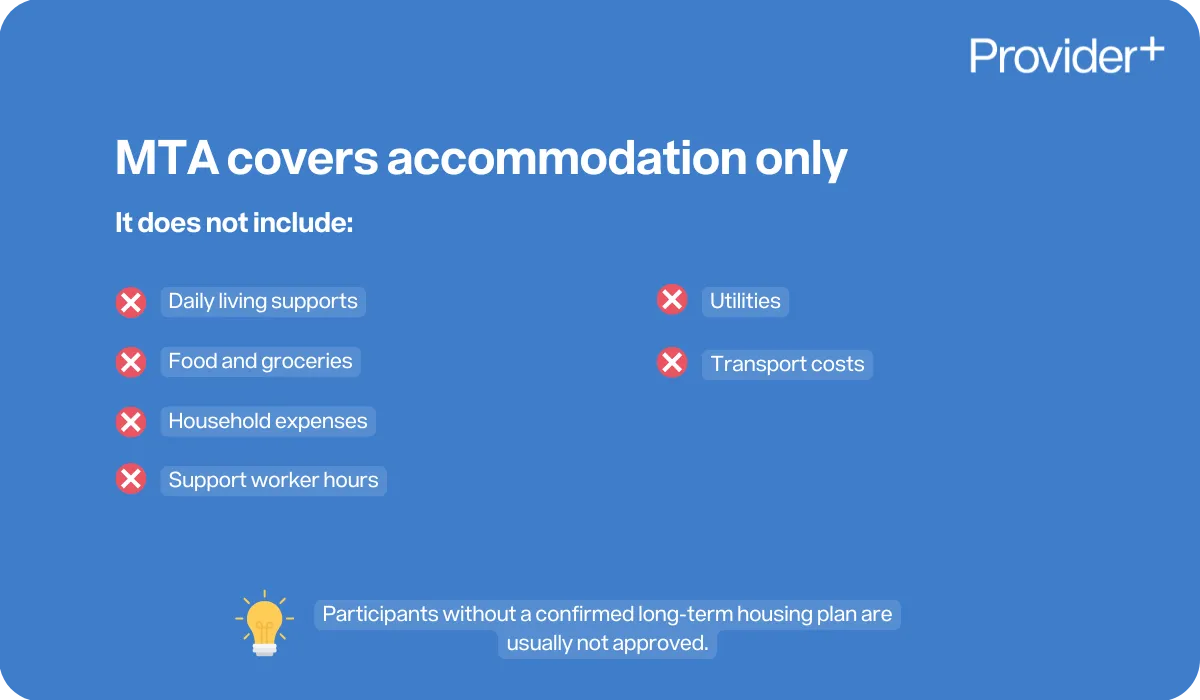 Provider+

MTA covers accommodation only

It does not include:

Daily living supports

Food and groceries

Household expenses

Support worker hours

Utilities

Transport costs

Participants without a confirmed long-term housing plan are usually not approved.